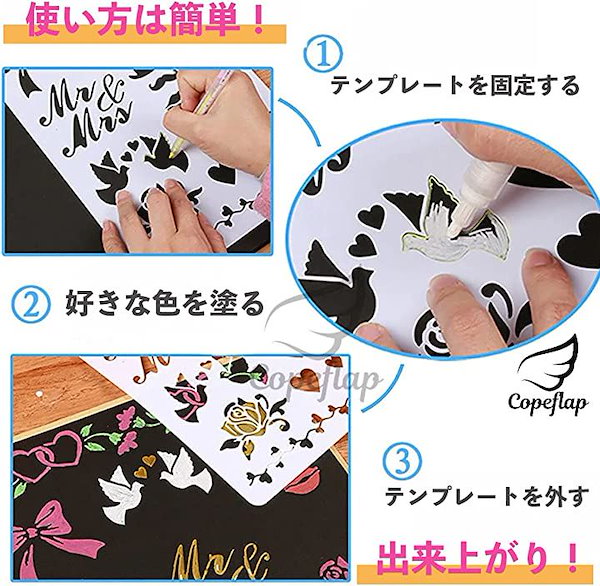 使い方は簡単！

①
テンプレートを固定する

Mr & Mrs

② 好きな色を塗る

Copeflap

Copeflap

③
テンプレートを外す

Mr &

出来上がり！