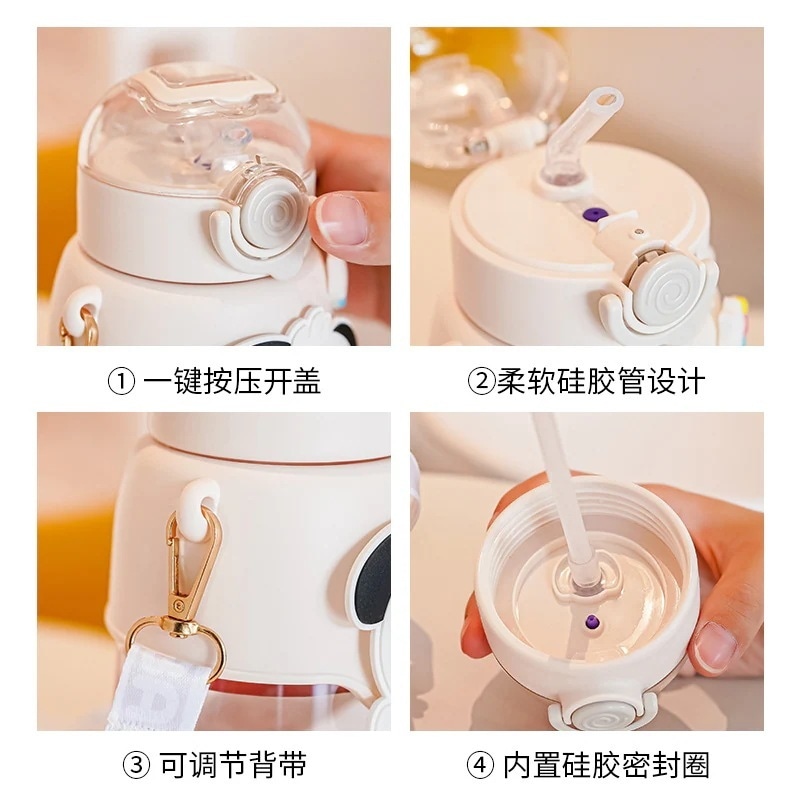 ① 一键按压开盖

②柔软硅胶管设计

③ 可调节背带

④ 内置硅胶密封圈