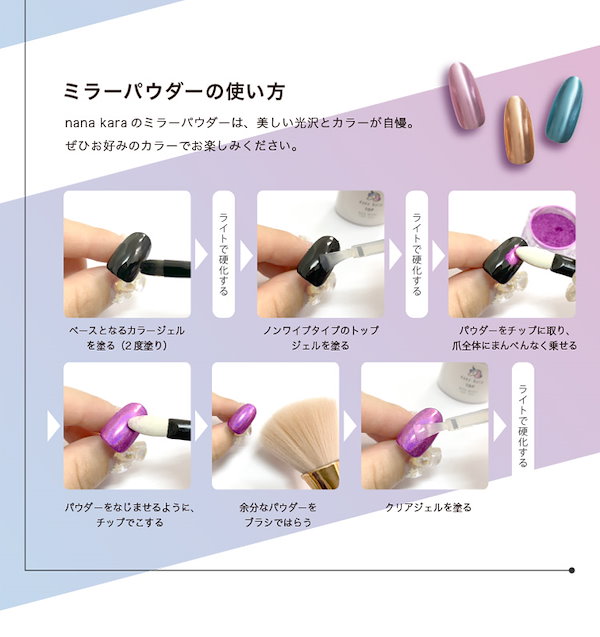 ミラーパウダーの使い方

nana kara のミラーパウダーは、美しい光沢とカラーが自慢。
ぜひお好みのカラーでお楽しみください。

ベースとなるカラージェルを塗る（2度塗り）

ライトで硬化する

ノンワイプタイプのトップジェルを塗る

ライトで硬化する

パウダーをチップに取り、爪全体にまんべんなく乗せる

パウダーをなじませるように、チップでこする

余分なパウダーをブラシではらう

クリアジェルを塗る

ライトで硬化する