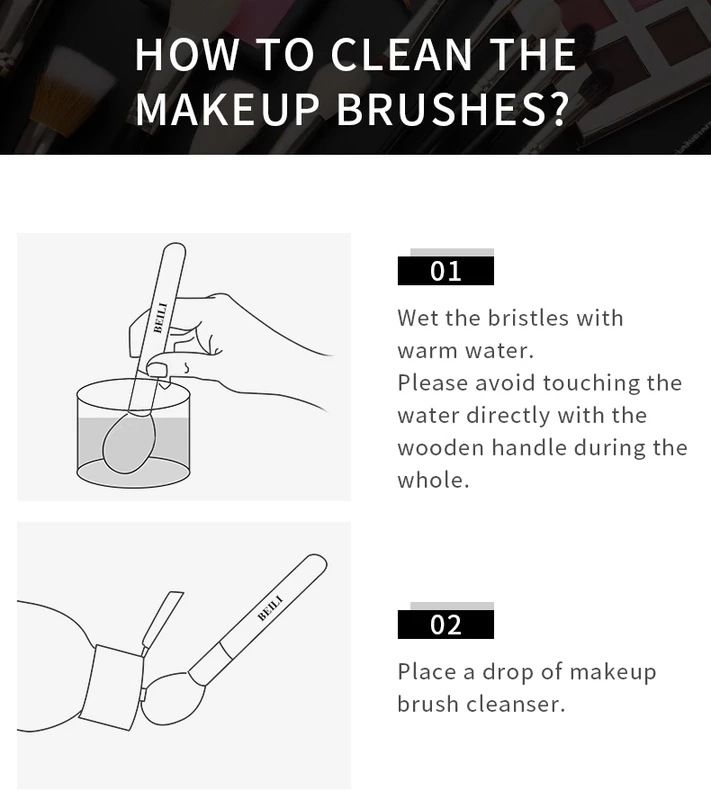 HOW TO CLEAN THE MAKEUP BRUSHES?

BEILI

01

Wet the bristles with warm water.
Please avoid touching the water directly with the wooden handle during the whole.

BEILI

02

Place a drop of makeup brush cleanser.