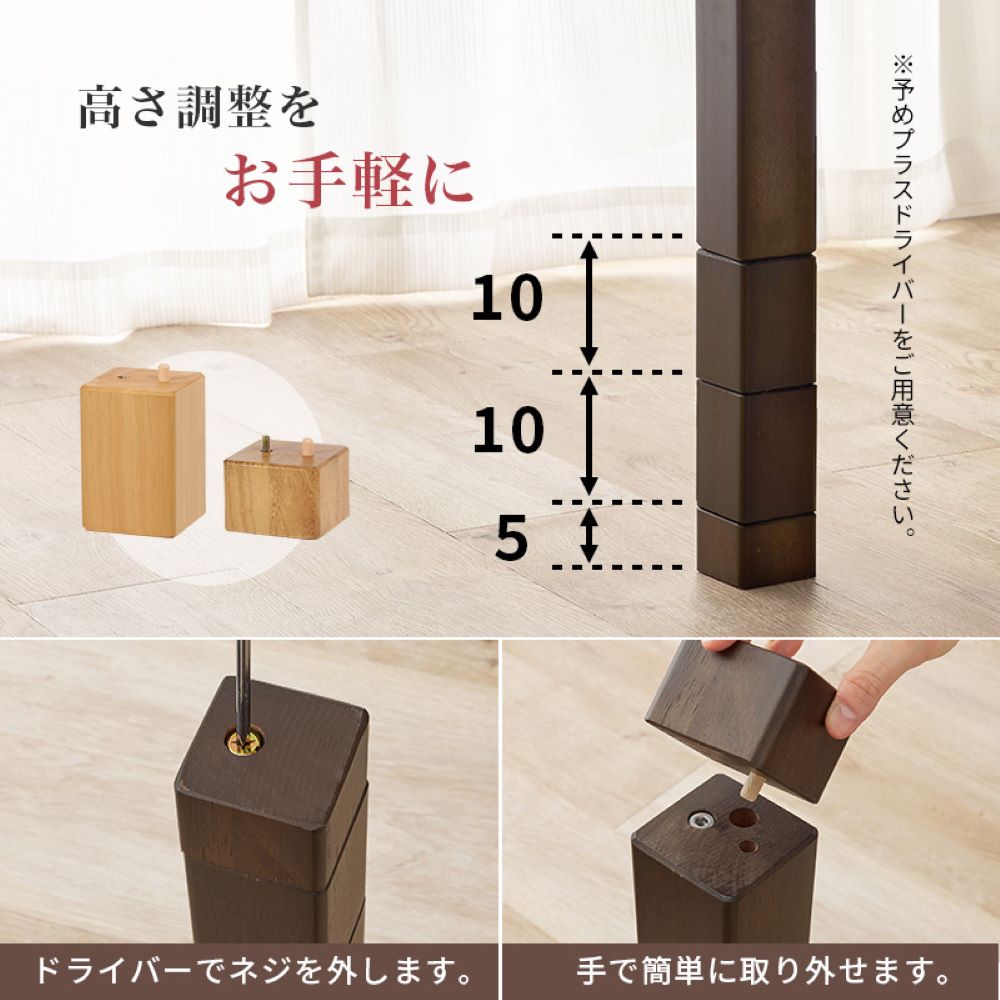 高さ調整を
お手軽に

※予めプラスドライバーをご用意ください。

10
10
5

ドライバーでネジを外します。

手で簡単に取り外せます。