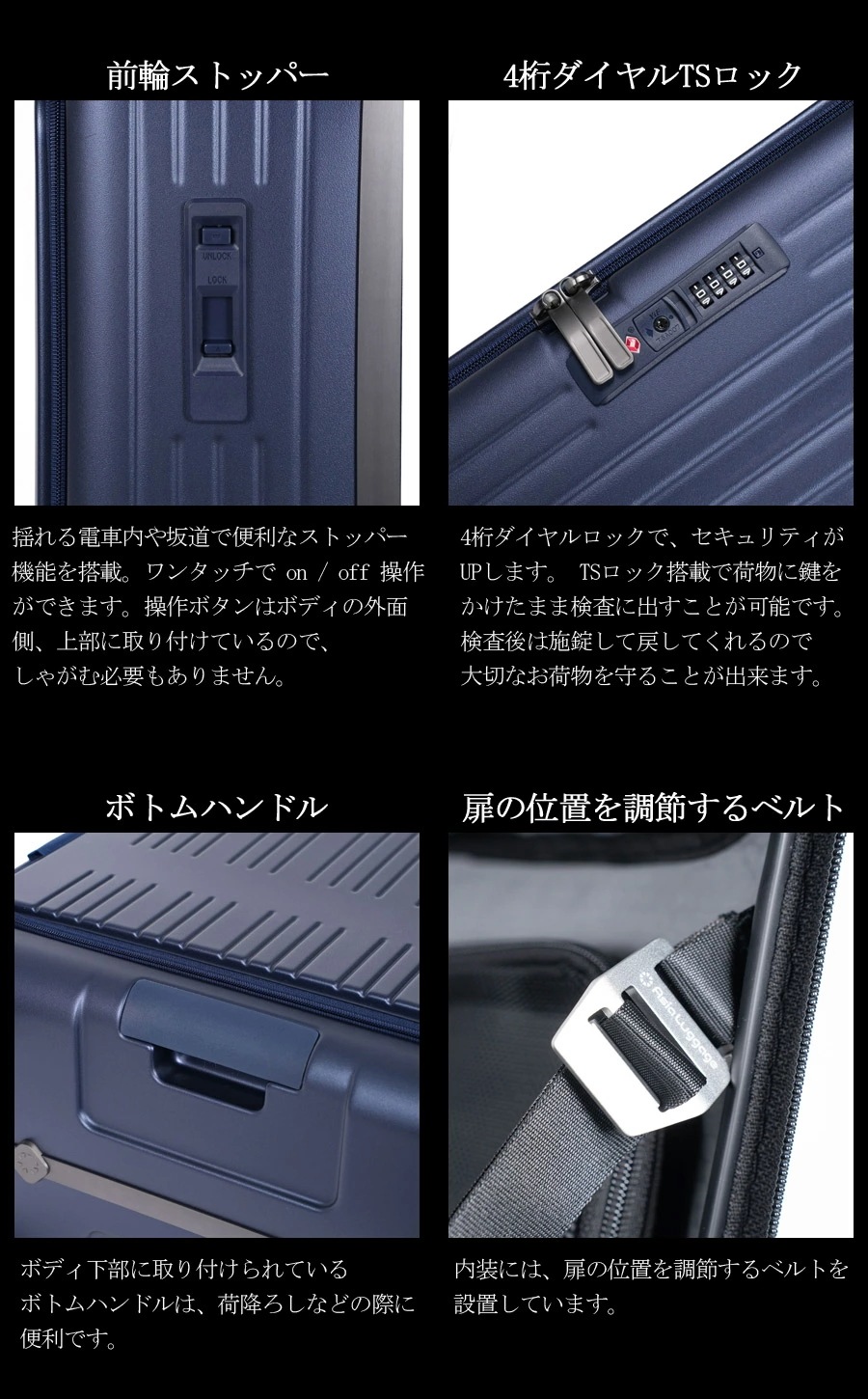 前輪ストッパー

UNLOCK

LOCK

揺れる電車内や坂道で便利なストッパー機能を搭載。ワンタッチで on / off 操作ができます。操作ボタンはボディの外面側、上部に取り付けているので、しゃがむ必要もありません。

4桁ダイヤルTSロック

4桁ダイヤルロックで、セキュリティがUPします。 TSロック搭載で荷物に鍵をかけたまま検査に出すことが可能です。検査後は施錠して戻してくれるので大切なお荷物を守ることが出来ます。

ボトムハンドル

ボディ下部に取り付けられているボトムハンドルは、荷降ろしなどの際に便利です。

扉の位置を調節するベルト

Asia Luggage

内装には、扉の位置を調節するベルトを設置しています。