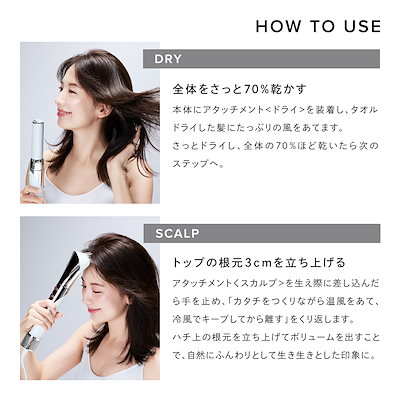 HOW TO USE

DRY

全体をさっと70%乾かす

本体にアタッチメント<ドライ>を装着し、タオルドライした髪にたっぷりの風をあてます。
さっとドライし、全体の70%ほど乾いたら次のステップへ。

SCALP

トップの根元3cmを立ち上げる

アタッチメント<スカルプ>を生え際に差し込んだら手を止め、「カタチをつくりながら温風をあて、冷風でキープしてから離す」をくり返します。
ハチ上の根元を立ち上げてボリュームを出すことで、自然にふんわりとして生き生きとした印象に。