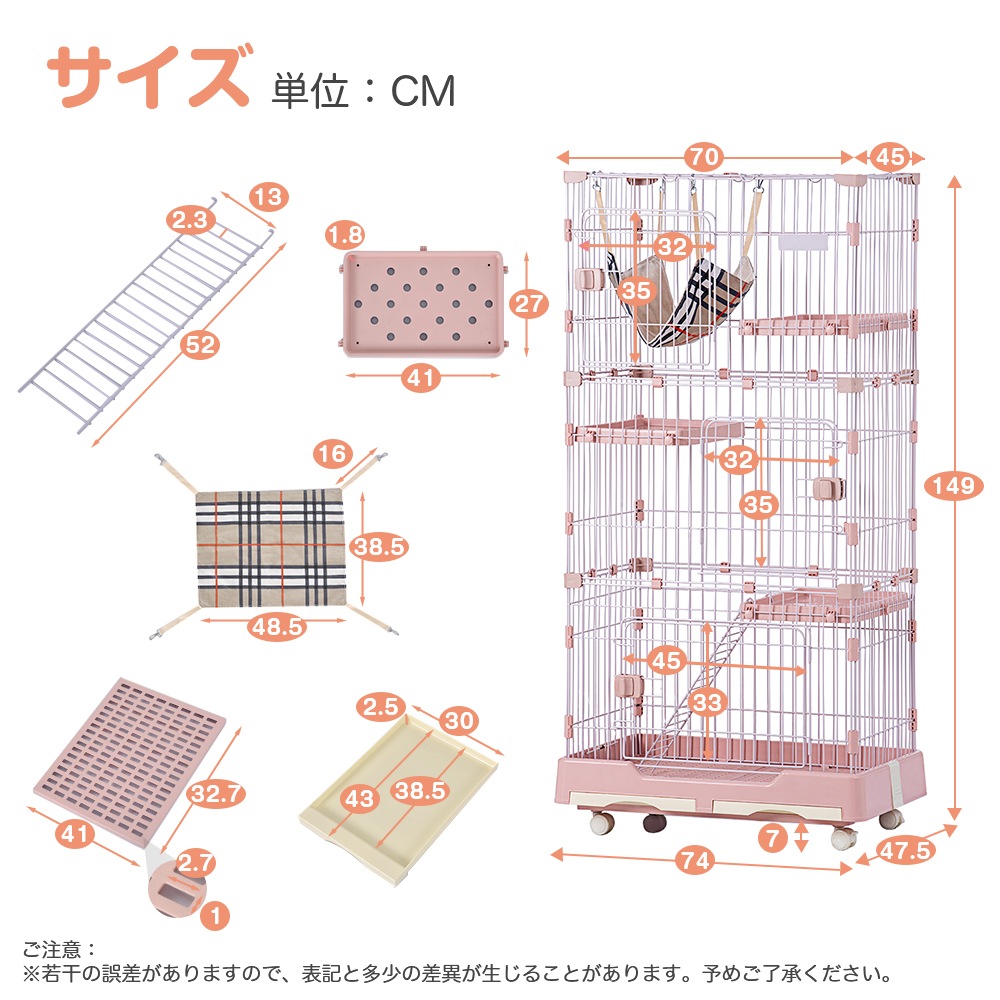 サイズ 単位：CM

13
2.3
52

1.8
27
41

16
38.5
48.5

32.7
41
2.7
1

2.5
30
43
38.5

70
45
32
35
32
35
149
45
33
7
74
47.5

ご注意：
※若干の誤差がありますので、表記と多少の差異が生じることがあります。予めご了承ください。