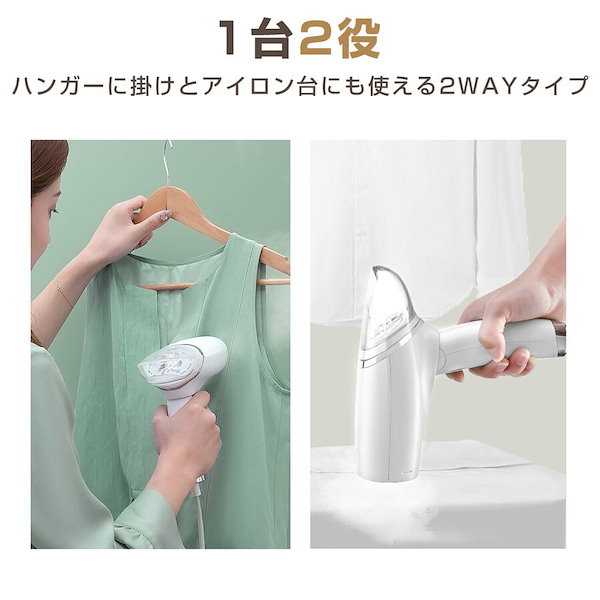 1台2役

ハンガーに掛けとアイロン台にも使える2WAYタイプ