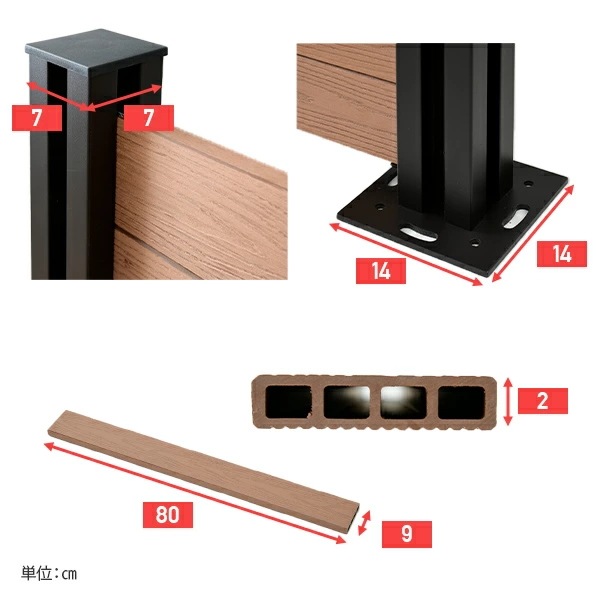 7
7
14
14
2
80
9
単位：cm