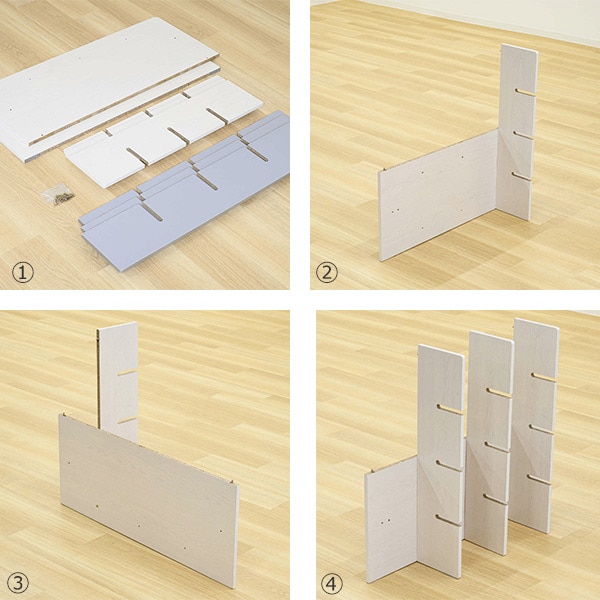 ①

②

③

④