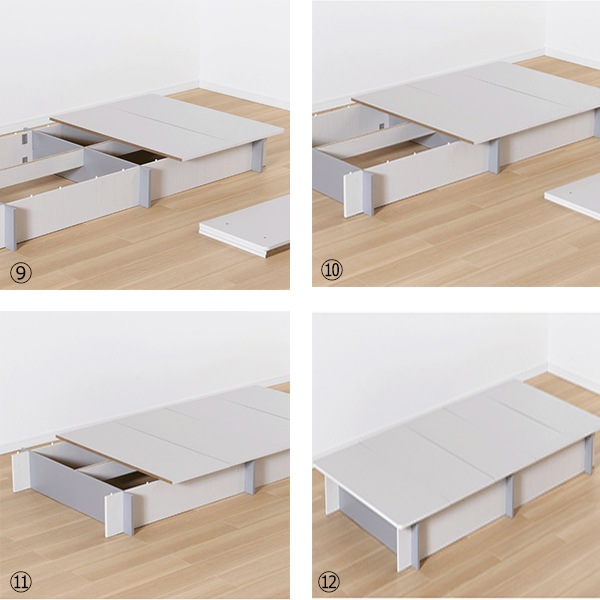 ⑨

⑩

⑪

⑫