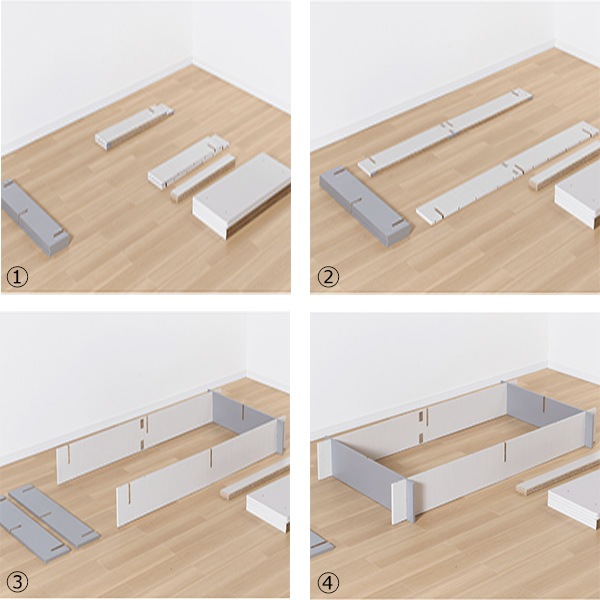 ①

②

③

④