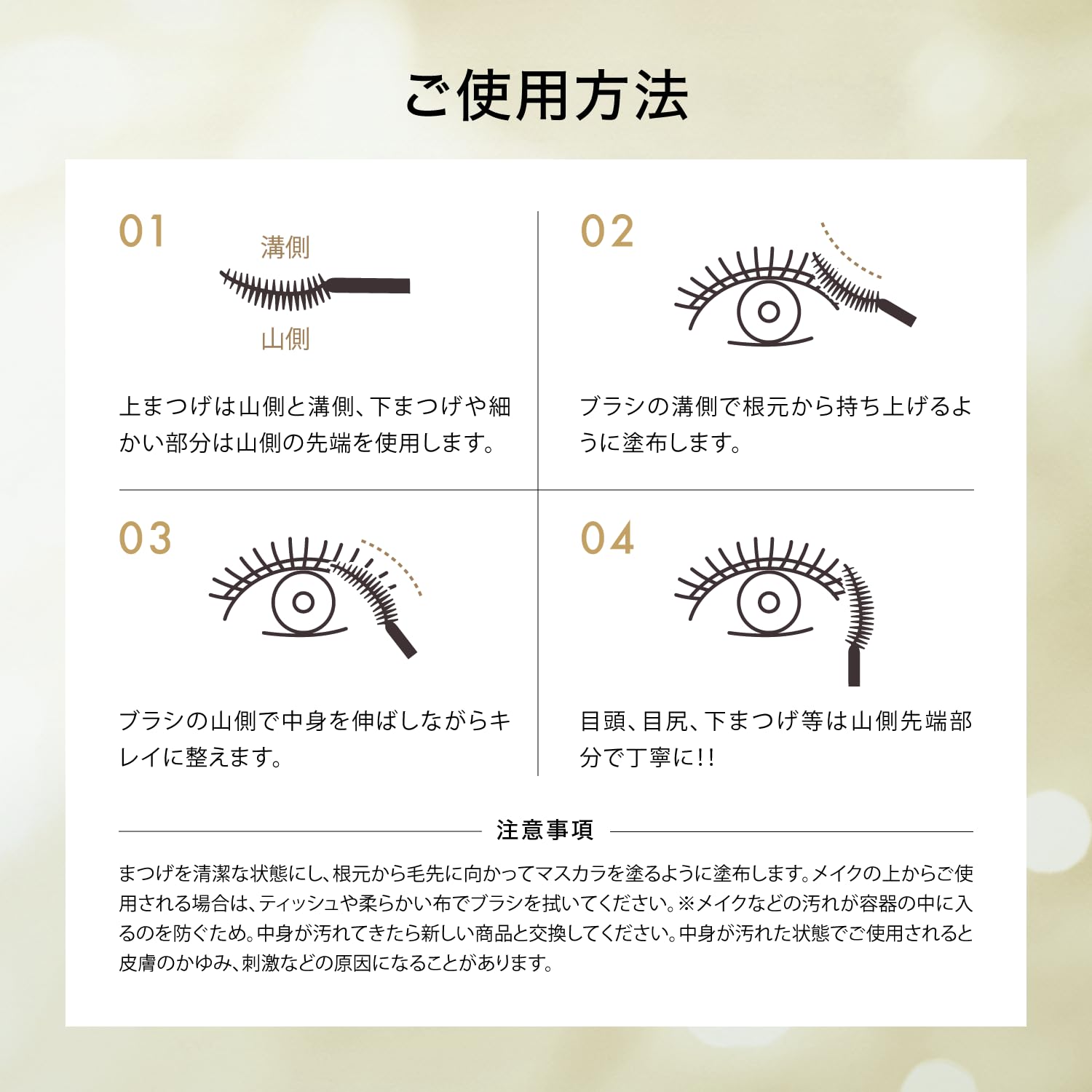 ご使用方法

01

溝側

山側

上まつげは山側と溝側、下まつげや細かい部分は山側の先端を使用します。

02

ブラシの溝側で根元から持ち上げるように塗布します。

03

ブラシの山側で中身を伸ばしながらキレイに整えます。

04

目頭、目尻、下まつげ等は山側先端部分で丁寧に!!

注意事項

まつげを清潔な状態にし、根元から毛先に向かってマスカラを塗るように塗布します。メイクの上からご使用される場合は、ティッシュや柔らかい布でブラシを拭いてください。※メイクなどの汚れが容器の中に入るのを防ぐため。中身が汚れてきたら新しい商品と交換してください。中身が汚れた状態でご使用されると皮膚のかゆみ、刺激などの原因になることがあります。