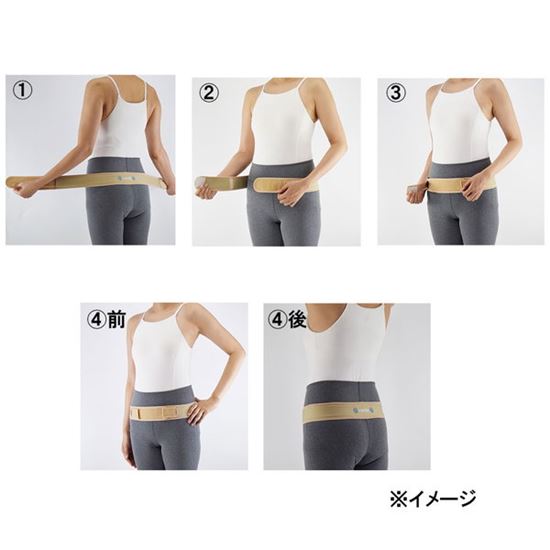 ①

②

③

④前

④後

※イメージ