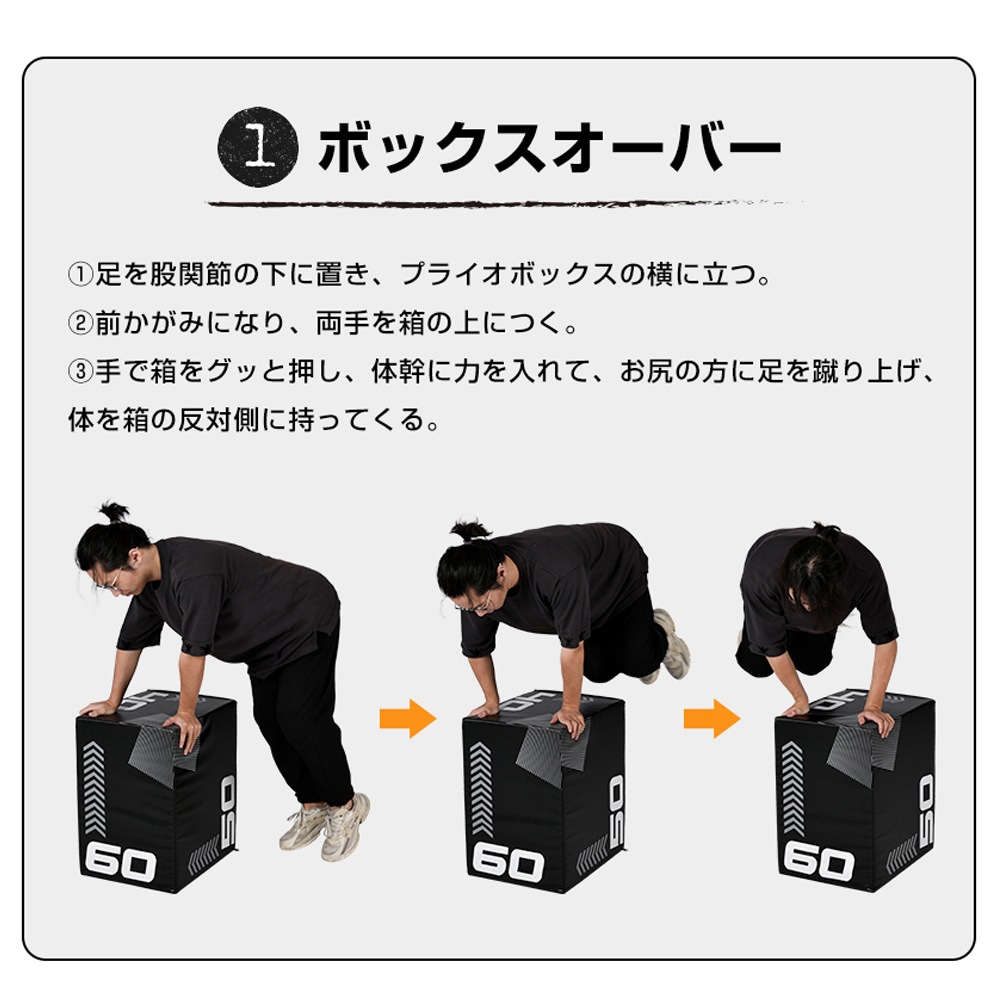 1 ボックスオーバー

①足を股関節の下に置き、プライオボックスの横に立つ。
②前かがみになり、両手を箱の上につく。
③手で箱をグッと押し、体幹に力を入れて、お尻の方に足を蹴り上げ、体を箱の反対側に持ってくる。

40 60 50

40 60 50

40 60 50