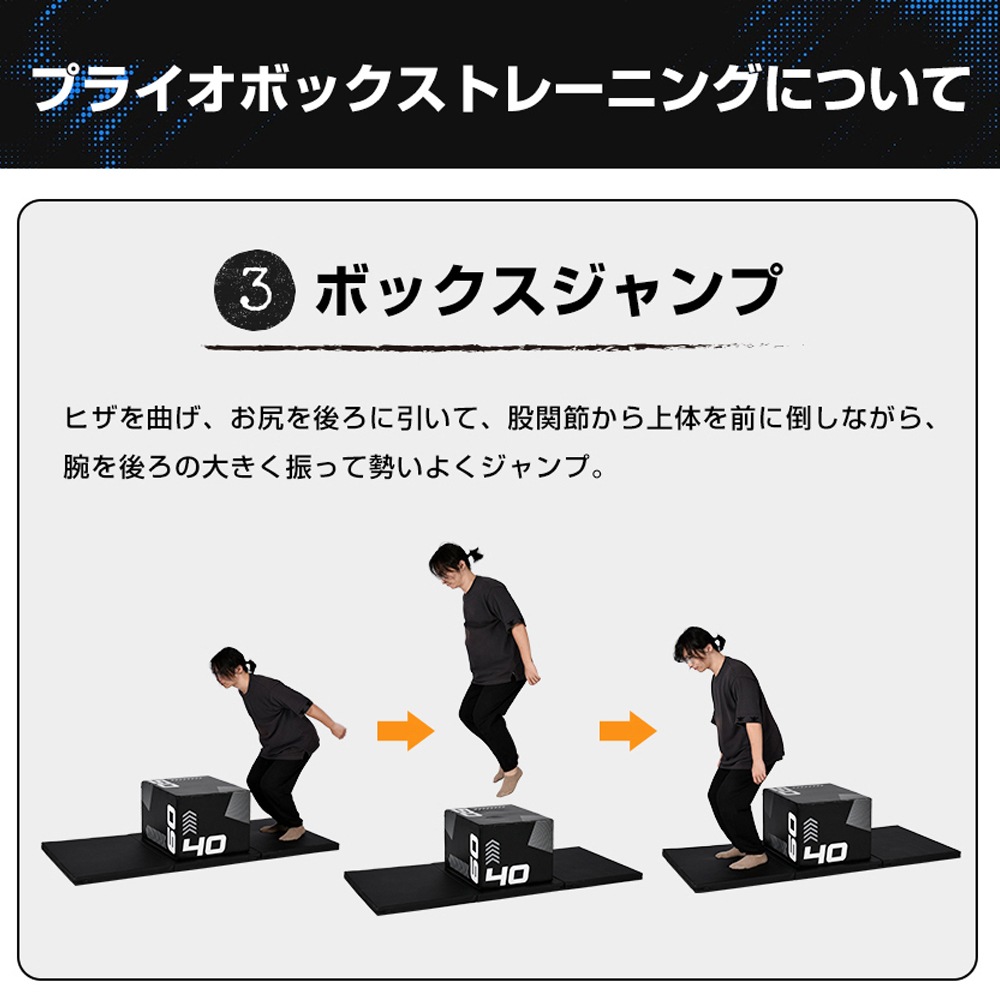 プライオボックストレーニングについて

3 ボックスジャンプ

ヒザを曲げ、お尻を後ろに引いて、股関節から上体を前に倒しながら、腕を後ろの大きく振って勢いよくジャンプ。

60 40

60 40

60 40