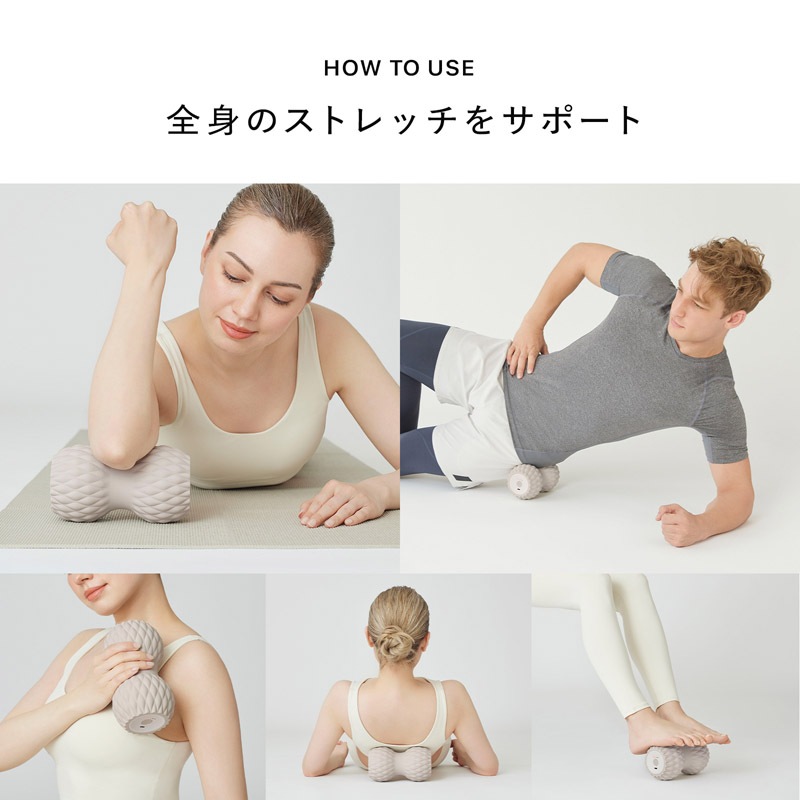 HOW TO USE
全身のストレッチをサポート