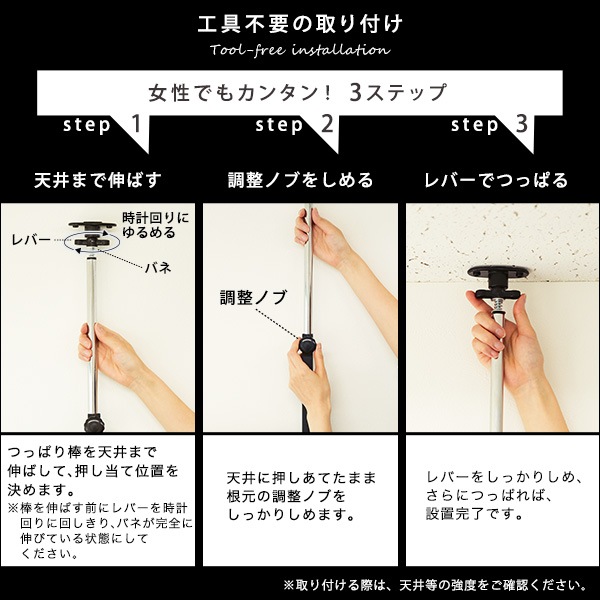 工具不要の取り付け
Tool-free installation

女性でもカンタン！ 3ステップ

step 1
天井まで伸ばす

時計回りにゆるめる
レバー
バネ

つっぱり棒を天井まで伸ばして、押し当て位置を決めます。
※棒を伸ばす前にレバーを時計回りに回しきり、バネが完全に伸びている状態にしてください。

step 2
調整ノブをしめる

調整ノブ

天井に押しあてたまま根元の調整ノブをしっかりしめます。

step 3
レバーでつっぱる

レバーをしっかりしめ、さらにつっぱれば、設置完了です。

※取り付ける際は、天井等の強度をご確認ください。