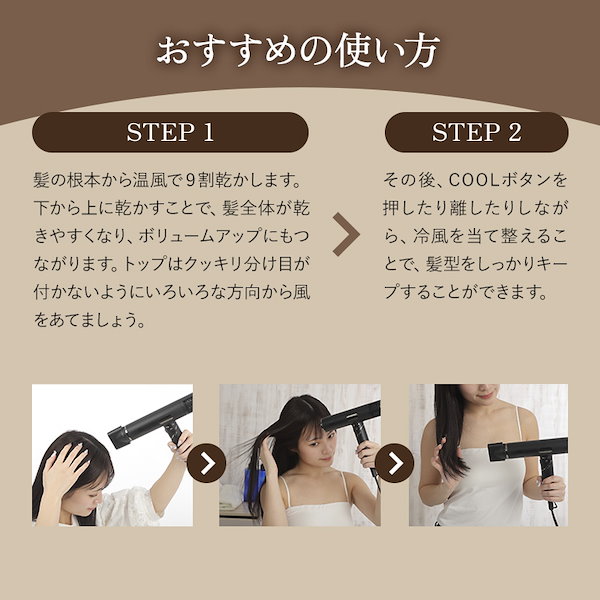 おすすめの使い方

STEP 1

髪の根本から温風で9割乾かします。下から上に乾かすことで、髪全体が乾きやすくなり、ボリュームアップにもつながります。トップはクッキリ分け目が付かないようにいろいろな方向から風をあてましょう。

STEP 2

その後、COOLボタンを押したり離したりしながら、冷風を当て整えることで、髪型をしっかりキープすることができます。