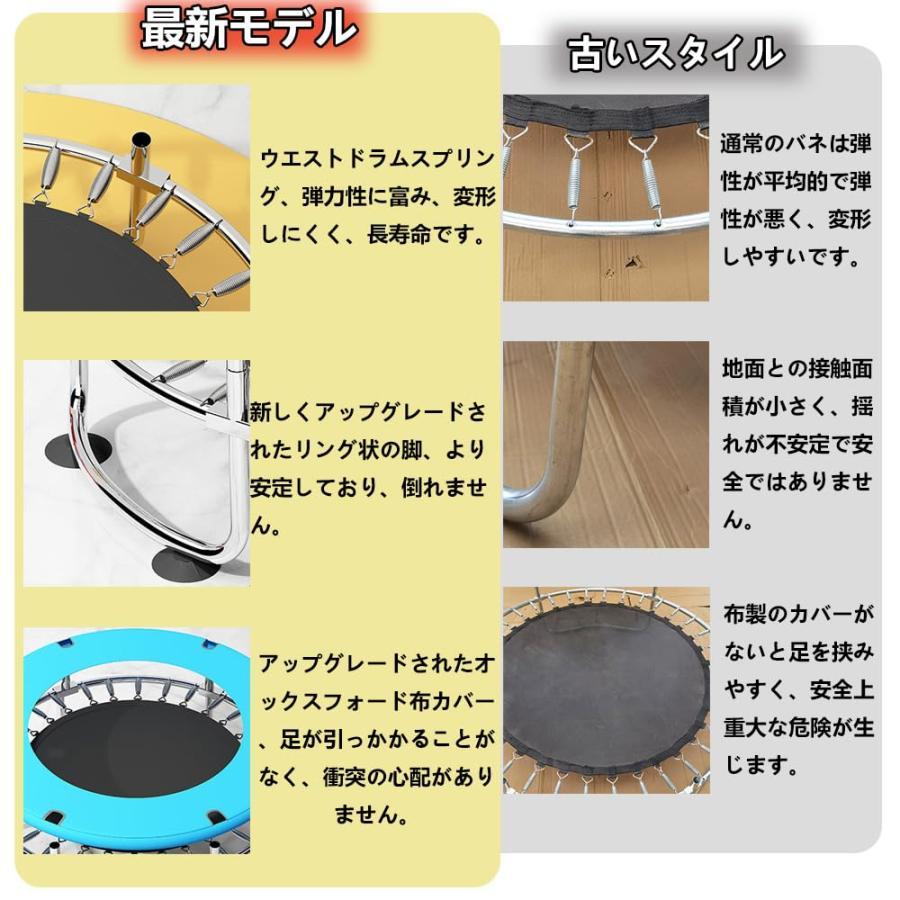 最新モデル

ウエストドラムスプリング、弾力性に富み、変形しにくく、長寿命です。

新しくアップグレードされたリング状の脚、より安定しており、倒れません。

アップグレードされたオックスフォード布カバー、足が引っかかることがなく、衝突の心配がありません。

古いスタイル

通常のバネは弾性が平均的で弾性が悪く、変形しやすいです。

地面との接触面積が小さく、揺れが不安定で安全ではありません。

布製のカバーがないと足を挟みやすく、安全上重大な危険が生じます。