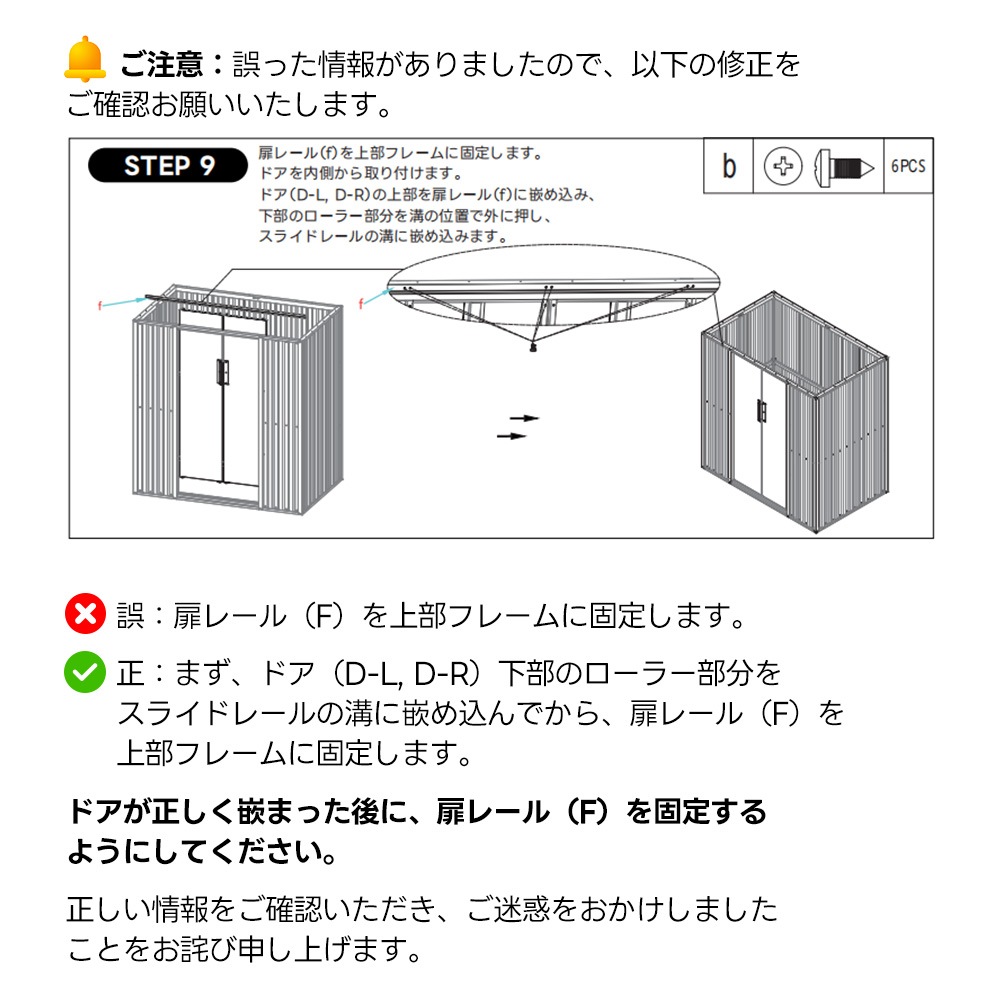 ご注意：誤った情報がありましたので、以下の修正をご確認お願いいたします。

STEP 9

扉レール(f)を上部フレームに固定します。
ドアを内側から取り付けます。
ドア(D-L, D-R)の上部を扉レール(f)に嵌め込み、
下部のローラー部分を溝の位置で外に押し、
スライドレールの溝に嵌め込みます。

b

6PCS

f

f

誤：扉レール（F）を上部フレームに固定します。

正：まず、ドア（D-L, D-R）下部のローラー部分をスライドレールの溝に嵌め込んでから、扉レール（F）を上部フレームに固定します。

ドアが正しく嵌まった後に、扉レール（F）を固定するようにしてください。

正しい情報をご確認いただき、ご迷惑をおかけしましたことをお詫び申し上げます。