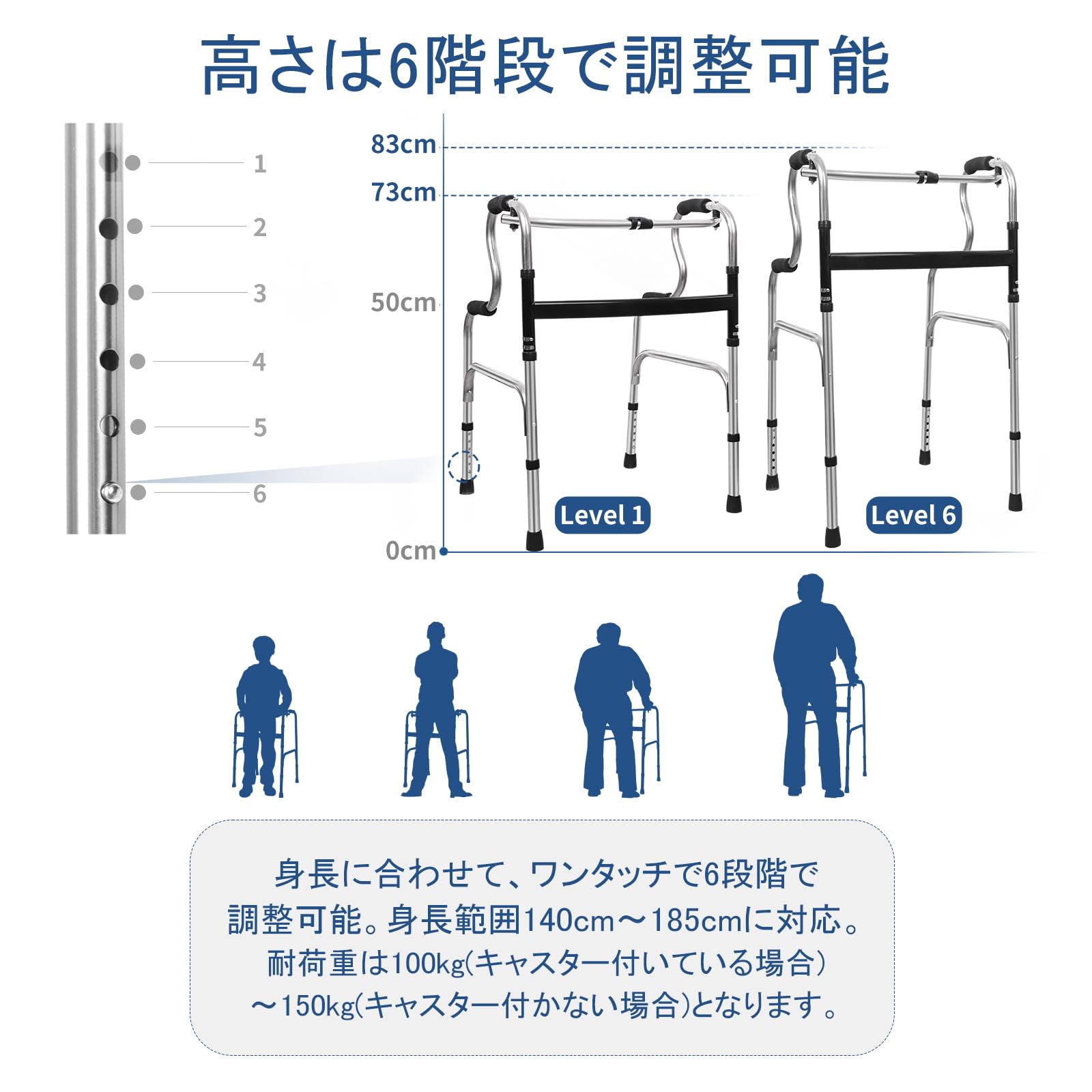 高さは6階段で調整可能

1
2
3
4
5
6

83cm
73cm
50cm
0cm

Level 1
Level 6

身長に合わせて、ワンタッチで6段階で調整可能。身長範囲140cm～185cmに対応。耐荷重は100kg(キャスター付いている場合)～150kg(キャスター付かない場合)となります。