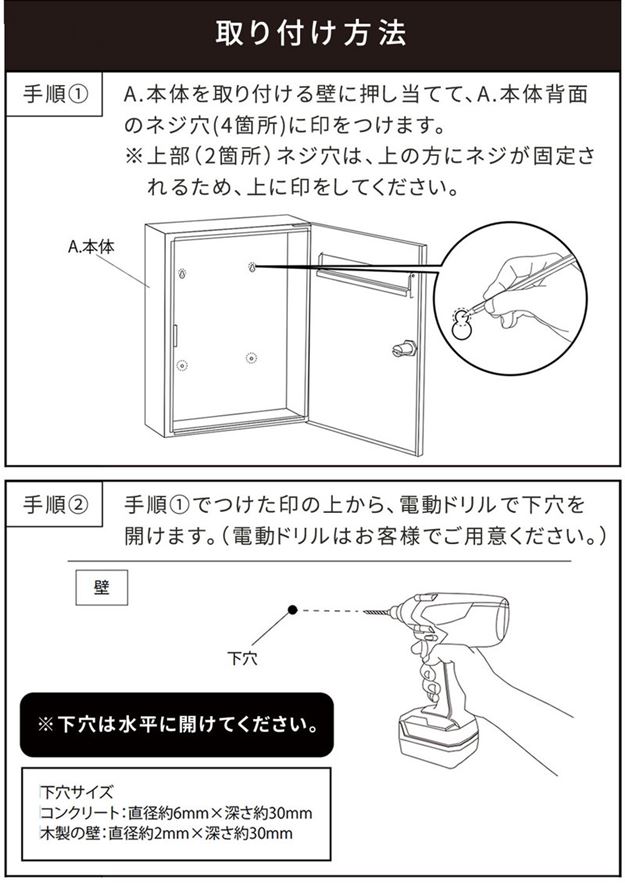 取り付け方法

手順①

A.本体を取り付ける壁に押し当てて、A.本体背面のネジ穴(4箇所)に印をつけます。
※上部(2箇所)ネジ穴は、上の方にネジが固定されるため、上に印をしてください。

A.本体

手順②

手順①でつけた印の上から、電動ドリルで下穴を開けます。(電動ドリルはお客様でご用意ください。)

壁

下穴

※下穴は水平に開けてください。

下穴サイズ
コンクリート:直径約6mm×深さ約30mm
木製の壁:直径約2mm×深さ約30mm