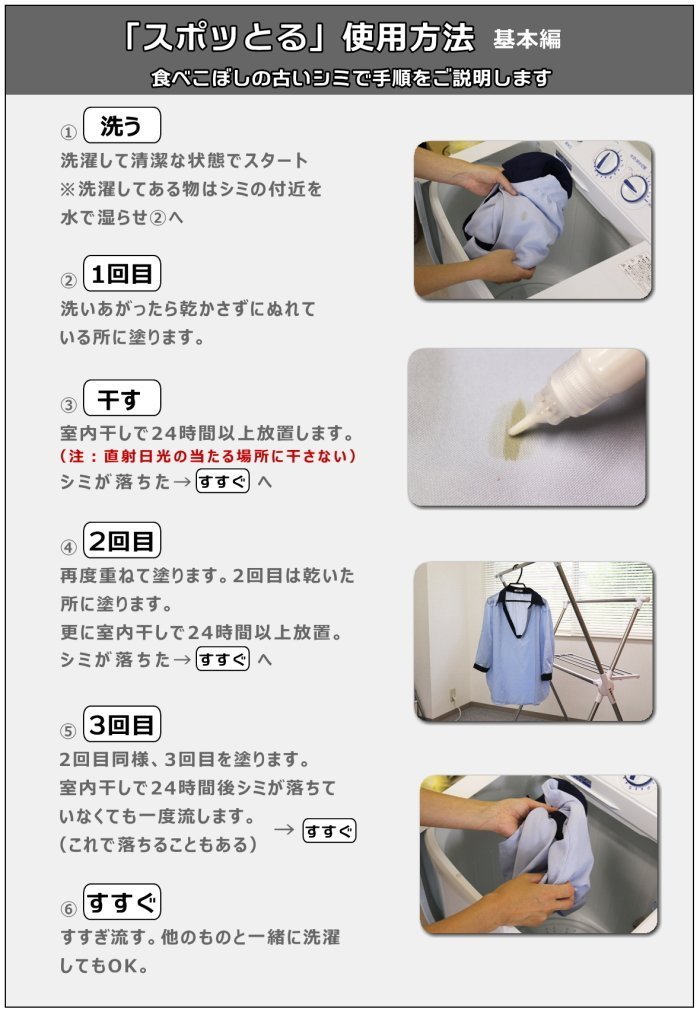 「スポッとる」使用方法 基本編
食べこぼしの古いシミで手順をご説明します

① 洗う
洗濯して清潔な状態でスタート
※洗濯してある物はシミの付近を水で湿らせ②へ

② 1回目
洗いあがったら乾かさずにぬれている所に塗ります。

③ 干す
室内干しで24時間以上放置します。
（注：直射日光の当たる場所に干さない）
シミが落ちた→ すすぐ へ

④ 2回目
再度重ねて塗ります。2回目は乾いた所に塗ります。
更に室内干しで24時間以上放置。
シミが落ちた→ すすぐ へ

⑤ 3回目
2回目同様、3回目を塗ります。
室内干しで24時間後シミが落ちていなくても一度流します。 → すすぐ
（これで落ちることもある）

⑥ すすぐ
すすぎ流す。他のものと一緒に洗濯してもOK。