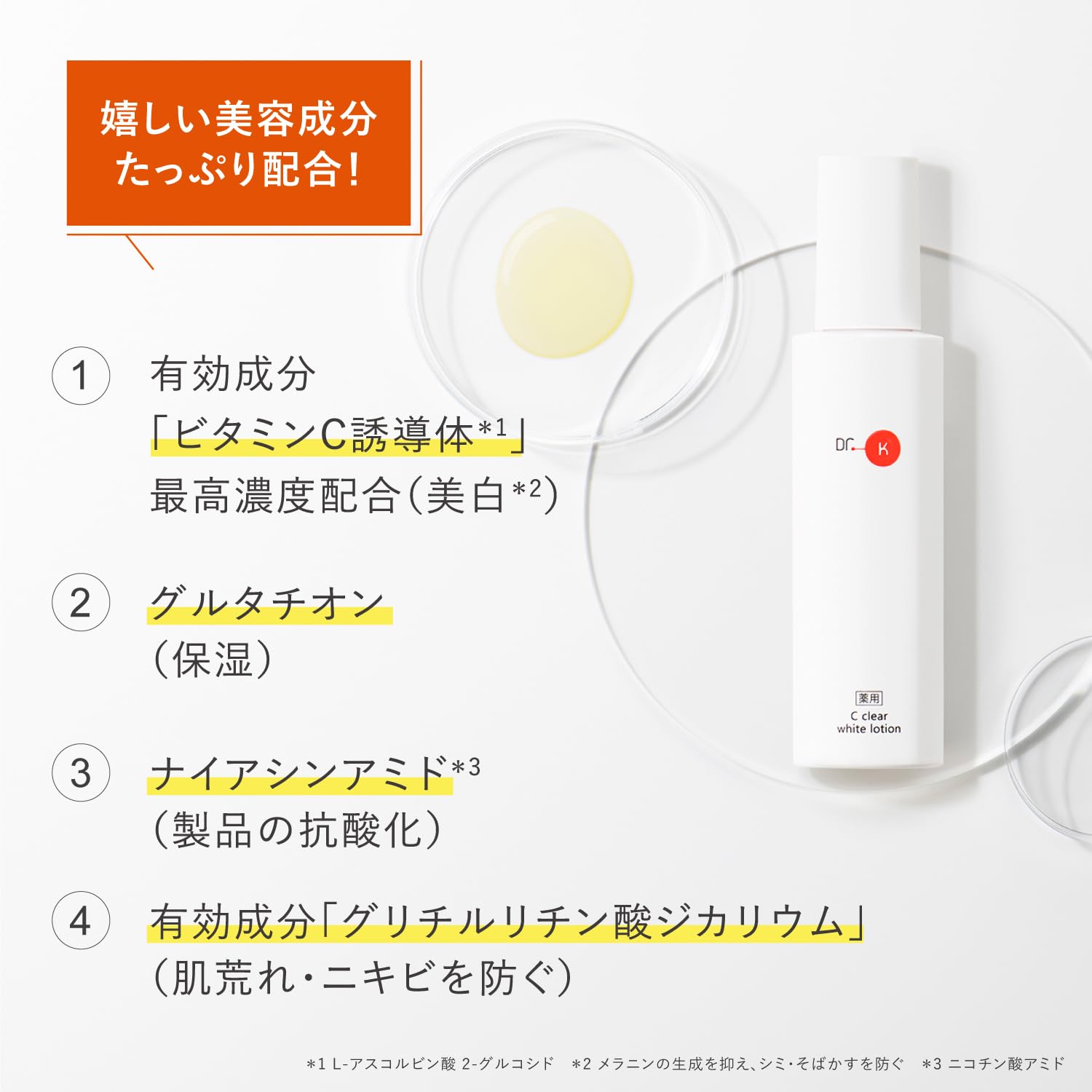 嬉しい美容成分
たっぷり配合!

1 有効成分
「ビタミンC誘導体*1」
最高濃度配合(美白*2)

2 グルタチオン
(保湿)

3 ナイアシンアミド*3
(製品の抗酸化)

4 有効成分「グリチルリチン酸ジカリウム」
(肌荒れ・ニキビを防ぐ)

Dr. K

薬用
C clear
white lotion

*1 L-アスコルビン酸 2-グルコシド *2 メラニンの生成を抑え、シミ・そばかすを防ぐ *3 ニコチン酸アミド