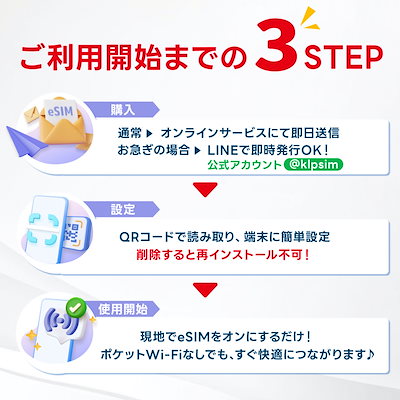 ご利用開始までの3STEP

eSIM

購入

通常 ▶ オンラインサービスにて即日送信
お急ぎの場合 ▶ LINEで即時発行OK！
公式アカウント @klpsim

設定

QRコードで読み取り、端末に簡単設定
削除すると再インストール不可！

使用開始

現地でeSIMをオンにするだけ！
ポケットWi-Fiなしでも、すぐ快適につながります♪