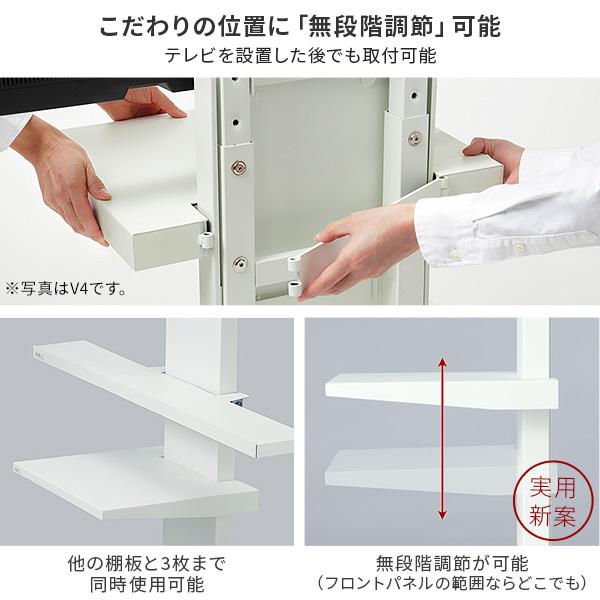 こだわりの位置に「無段階調節」可能

テレビを設置した後でも取付可能

※写真はV4です。

実用新案

他の棚板と3枚まで同時使用可能

無段階調節が可能
（フロントパネルの範囲ならどこでも）