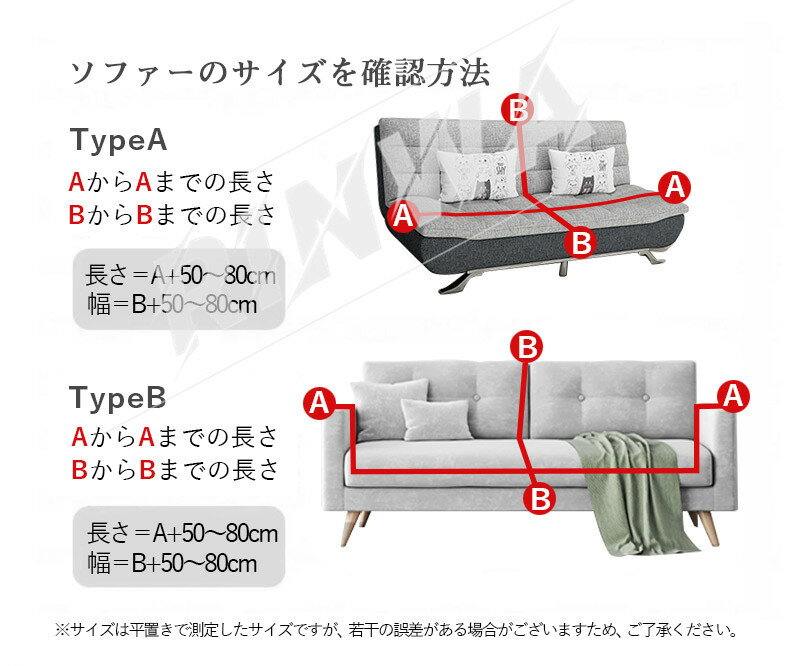 ソファーのサイズを確認方法

TypeA
AからAまでの長さ
BからBまでの長さ

長さ＝A+50～80cm
幅＝B+50～80cm

B
A
A
B

TypeB
AからAまでの長さ
BからBまでの長さ

長さ＝A+50～80cm
幅＝B+50～80cm

B
A
A
B

※サイズは平置きで測定したサイズですが、若干の誤差がある場合がございますため、ご了承ください。