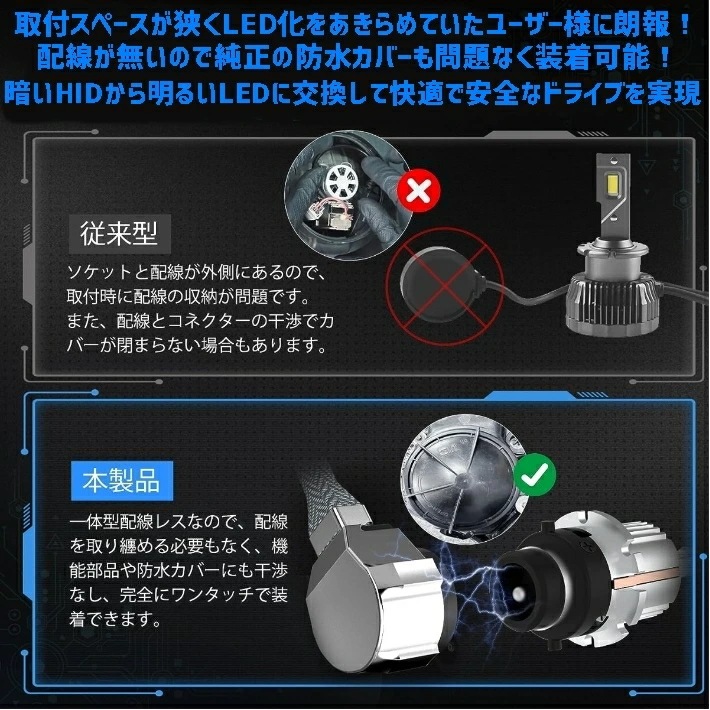 取付スペースが狭くLED化をあきらめていたユーザー様に朗報！
配線が無いので純正の防水カバーも問題なく装着可能！
暗いHIDから明るいLEDに交換して快適で安全なドライブを実現

従来型

ソケットと配線が外側にあるので、取付時に配線の収納が問題です。また、配線とコネクターの干渉でカバーが閉まらない場合もあります。

本製品

一体型配線レスなので、配線を取り纏める必要もなく、機能部品や防水カバーにも干渉なし、完全にワンタッチで装着できます。