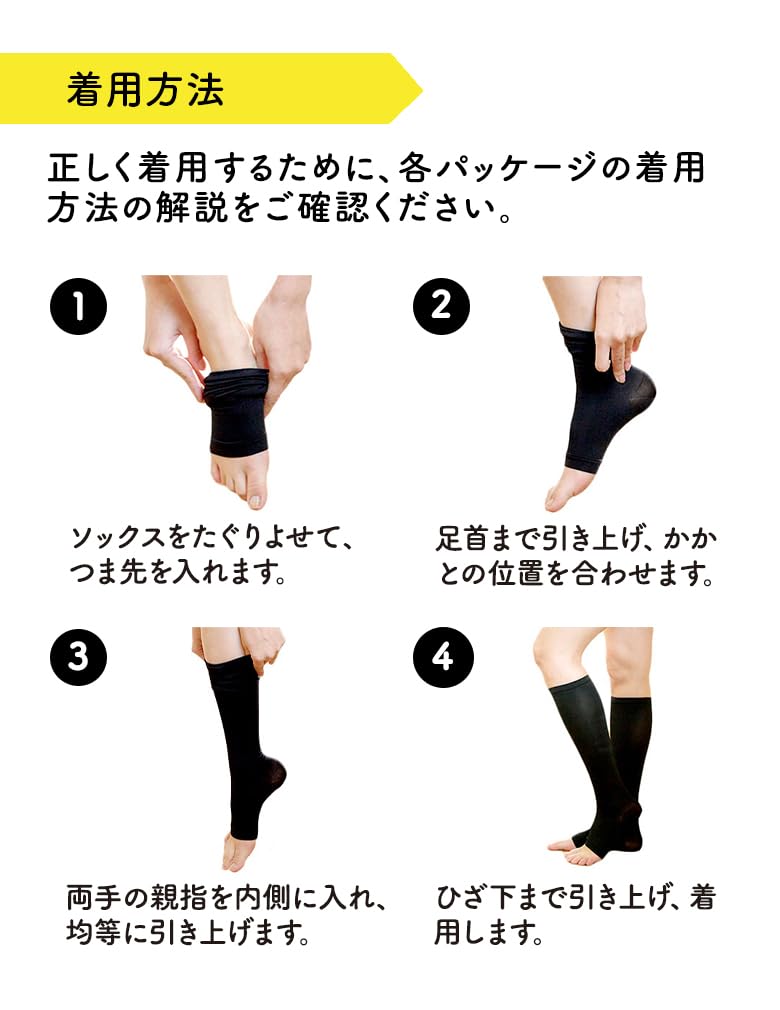 着用方法

正しく着用するために、各パッケージの着用方法の解説をご確認ください。

1

ソックスをたぐりよせて、つま先を入れます。

2

足首まで引き上げ、かかとの位置を合わせます。

3

両手の親指を内側に入れ、均等に引き上げます。

4

ひざ下まで引き上げ、着用します。