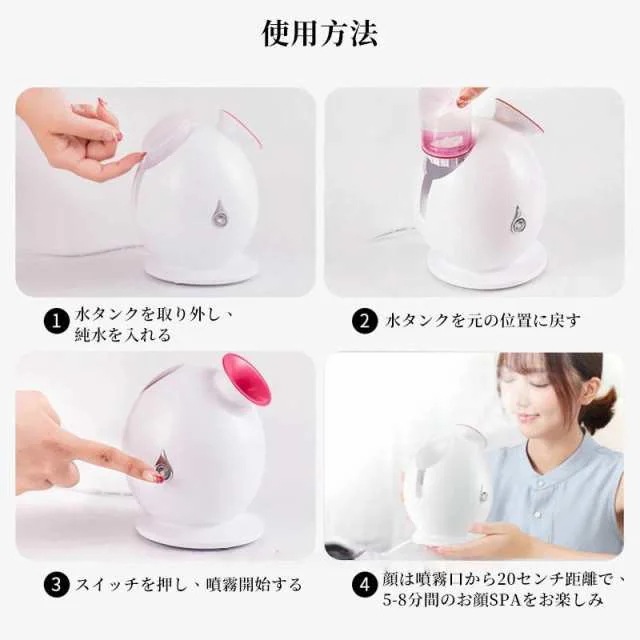 使用方法

1 水タンクを取り外し、純水を入れる

2 水タンクを元の位置に戻す

3 スイッチを押し、噴霧開始する

4 顔は噴霧口から20センチ距離で、5-8分間のお顔SPAをお楽しみ