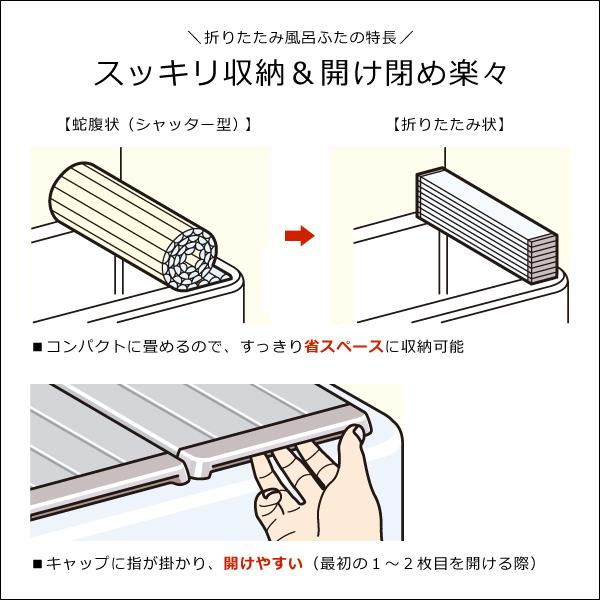 ＼折りたたみ風呂ふたの特長／

スッキリ収納＆開け閉め楽々

【蛇腹状（シャッター型）】

【折りたたみ状】

■コンパクトに畳めるので、すっきり省スペースに収納可能

■キャップに指が掛かり、開けやすい（最初の１～２枚目を開ける際）