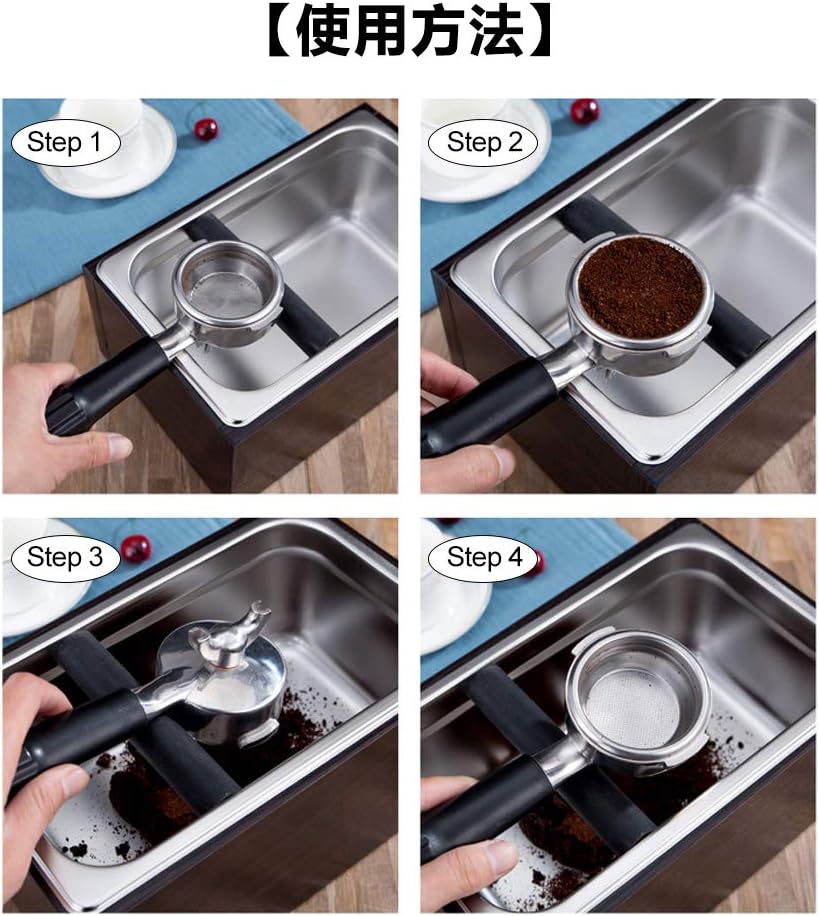 【使用方法】

Step 1

Step 2

Step 3

Step 4