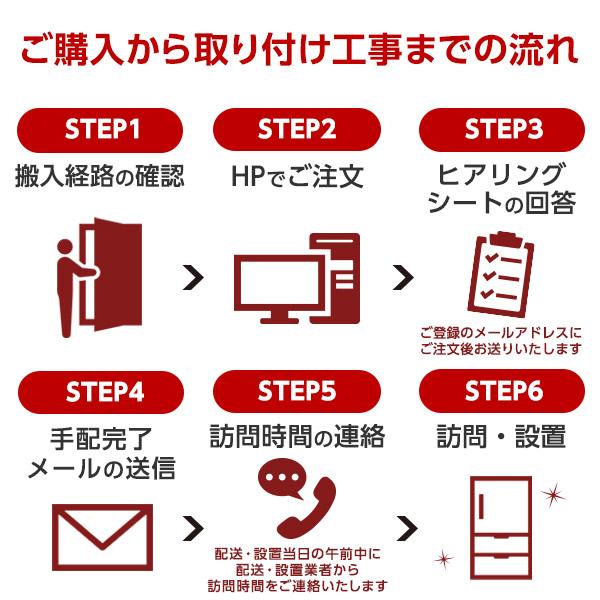 ご購入から取り付け工事までの流れ

STEP1
搬入経路の確認

STEP2
HPでご注文

STEP3
ヒアリングシートの回答

ご登録のメールアドレスにご注文後お送りいたします

STEP4
手配完了メールの送信

STEP5
訪問時間の連絡

配送・設置当日の午前中に配送・設置業者から訪問時間をご連絡いたします

STEP6
訪問・設置