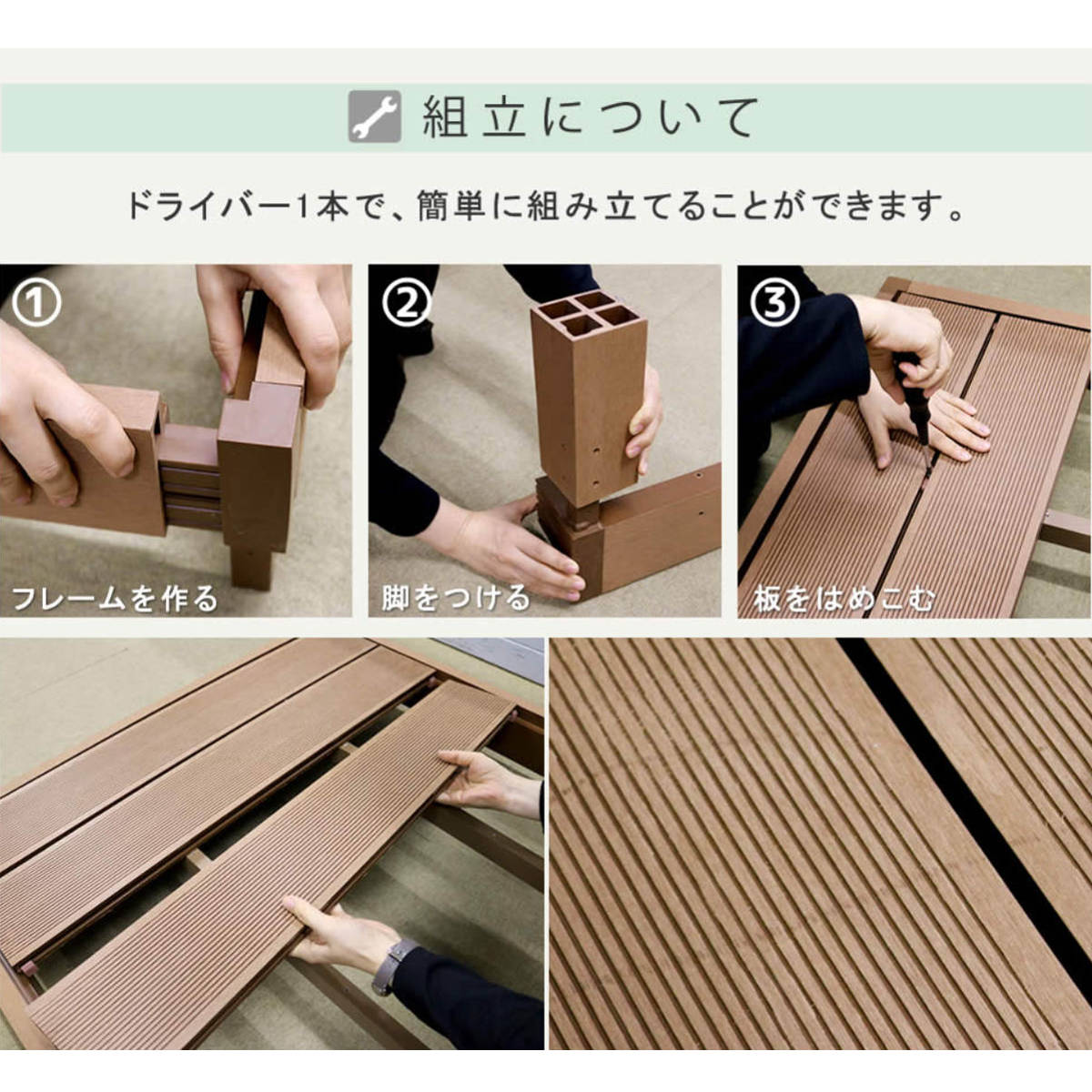 組立について

ドライバー1本で、簡単に組み立てることができます。

①
フレームを作る

②
脚をつける

③
板をはめこむ