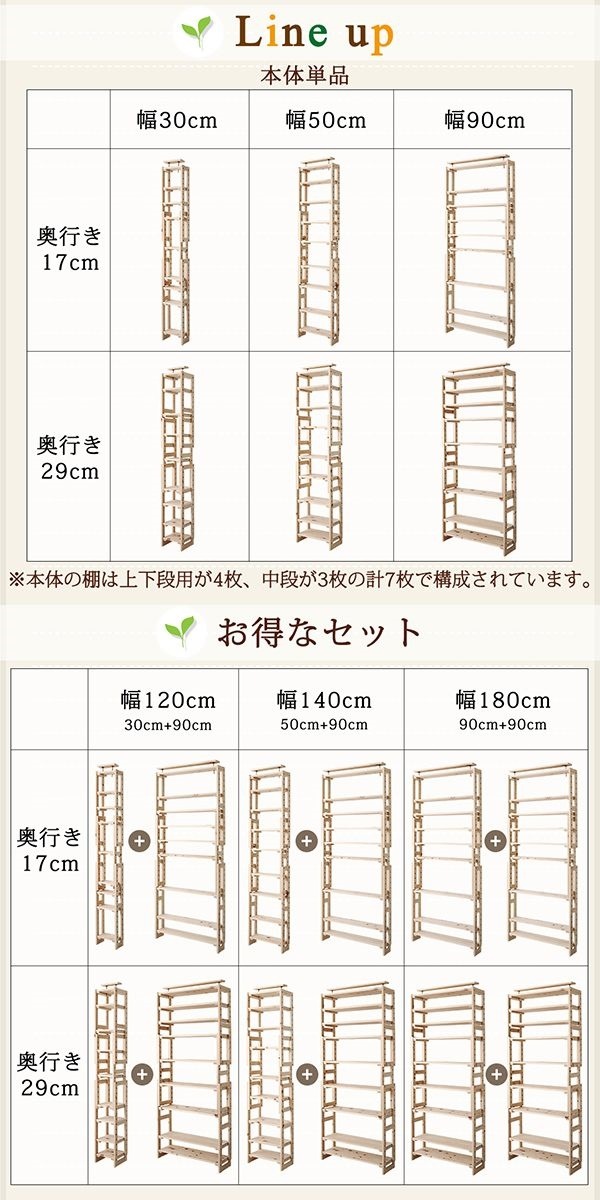 Line up

本体単品

| | 幅30cm | 幅50cm | 幅90cm |
|---|---|---|---|
| 奥行き 17cm | | | |
| 奥行き 29cm | | | |

※本体の棚は上下段用が4枚、中段が3枚の計7枚で構成されています。

お得なセット

| | 幅120cm 30cm+90cm | 幅140cm 50cm+90cm | 幅180cm 90cm+90cm |
|---|---|---|---|
| 奥行き 17cm | + | + | + |
| 奥行き 29cm | + | + | + |