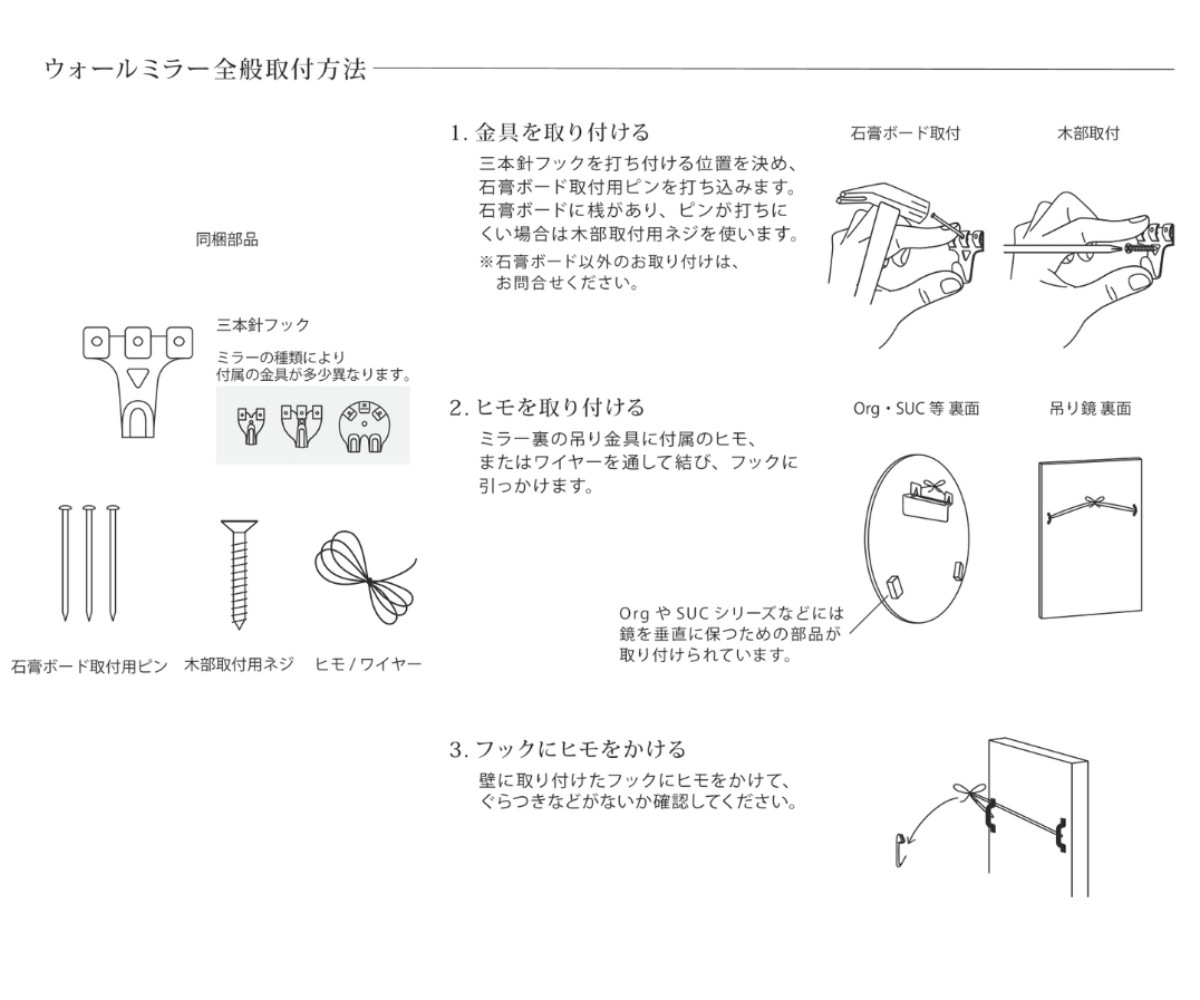 ウォールミラー全般取付方法

同梱部品

三本針フック

ミラーの種類により付属の金具が多少異なります。

石膏ボード取付用ピン　木部取付用ネジ　ヒモ / ワイヤー

1. 金具を取り付ける

三本針フックを打ち付ける位置を決め、石膏ボード取付用ピンを打ち込みます。石膏ボードに桟があり、ピンが打ちにくい場合は木部取付用ネジを使います。

※石膏ボード以外のお取り付けは、お問合せください。

石膏ボード取付　木部取付

2. ヒモを取り付ける

ミラー裏の吊り金具に付属のヒモ、またはワイヤーを通して結び、フックに引っかけます。

Org・SUC 等 裏面　吊り鏡 裏面

Org や SUC シリーズなどには鏡を垂直に保つための部品が取り付けられています。

3. フックにヒモをかける

壁に取り付けたフックにヒモをかけて、ぐらつきなどがないか確認してください。