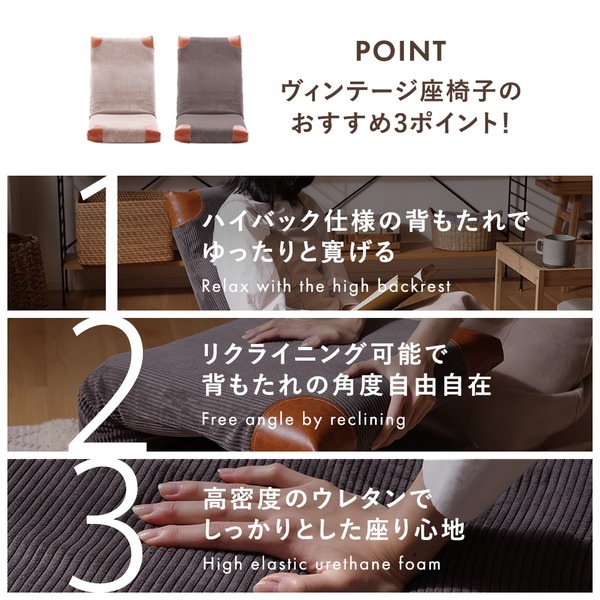 POINT
ヴィンテージ座椅子の
おすすめ3ポイント!

1
ハイバック仕様の背もたれで
ゆったりと寛げる
Relax with the high backrest

2
リクライニング可能で
背もたれの角度自由自在
Free angle by reclining

3
高密度のウレタンで
しっかりとした座り心地
High elastic urethane foam