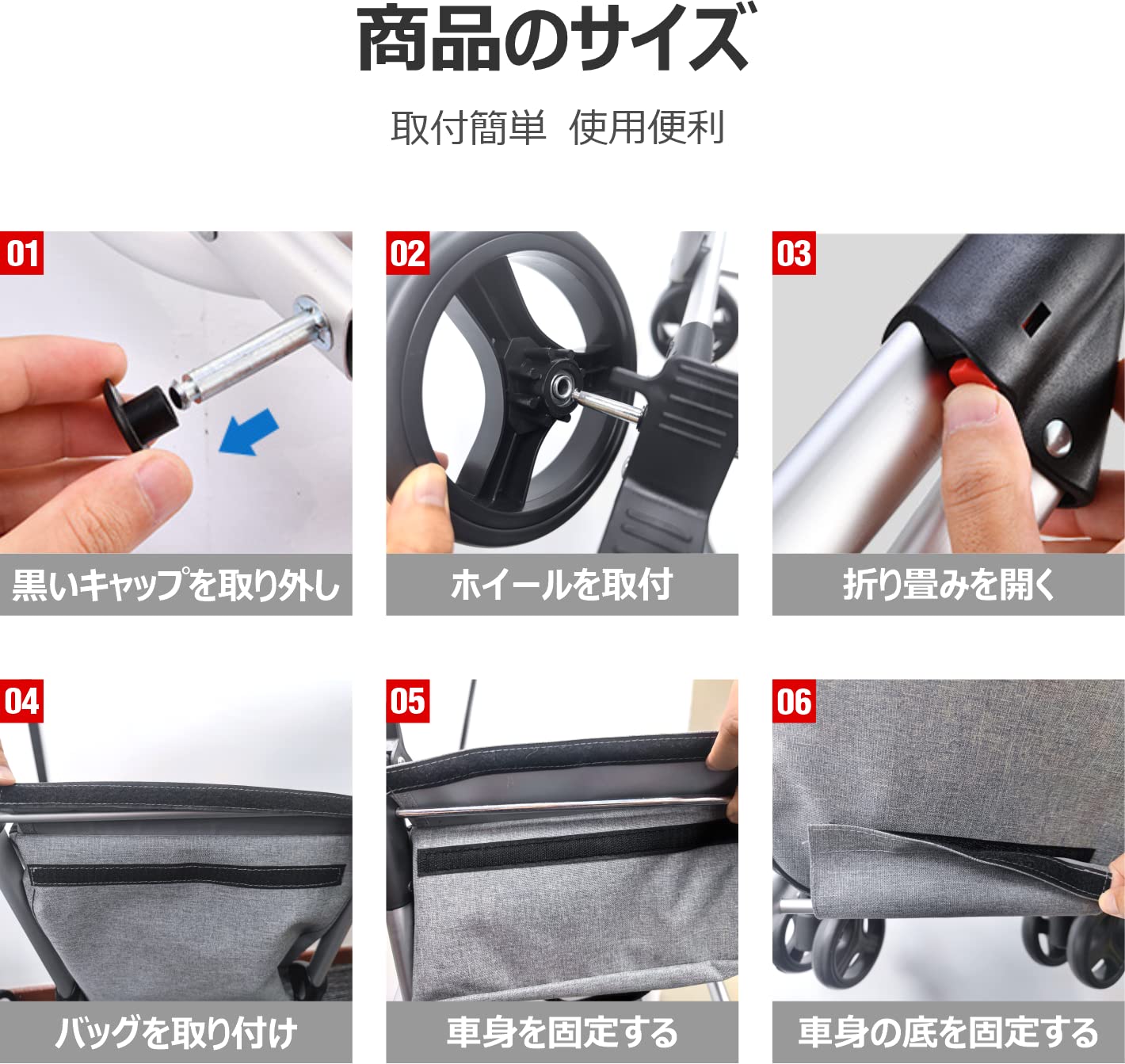 商品のサイズ

取付簡単　使用便利

01

黒いキャップを取り外し

02

ホイールを取付

03

折り畳みを開く

04

バッグを取り付け

05

車身を固定する

06

車身の底を固定する