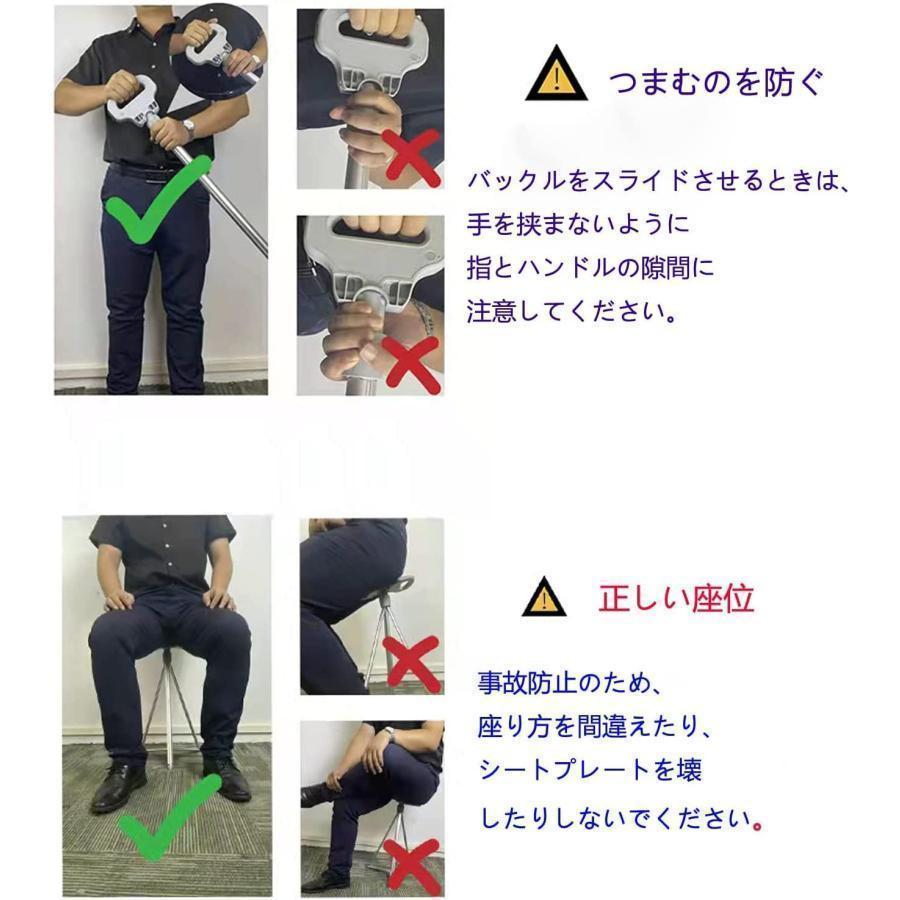 つまむのを防ぐ

バックルをスライドさせるときは、
手を挟まないように
指とハンドルの隙間に
注意してください。

正しい座位

事故防止のため、
座り方を間違えたり、
シートプレートを壊
したりしないでください。