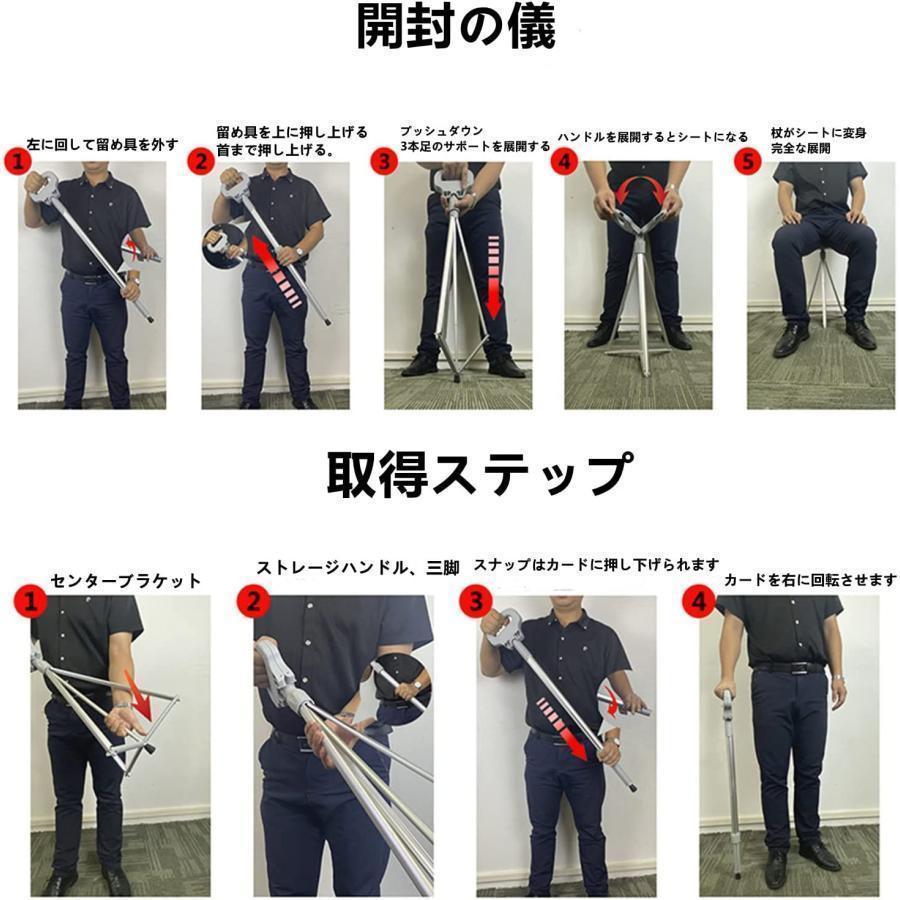 開封の儀

1 左に回して留め具を外す

2 留め具を上に押し上げる
首まで押し上げる。

3 プッシュダウン
3本足のサポートを展開する

4 ハンドルを展開するとシートになる

5 杖がシートに変身
完全な展開

取得ステップ

1 センターブラケット

2 ストレージハンドル、三脚

3 スナップはカードに押し下げられます

4 カードを右に回転させます