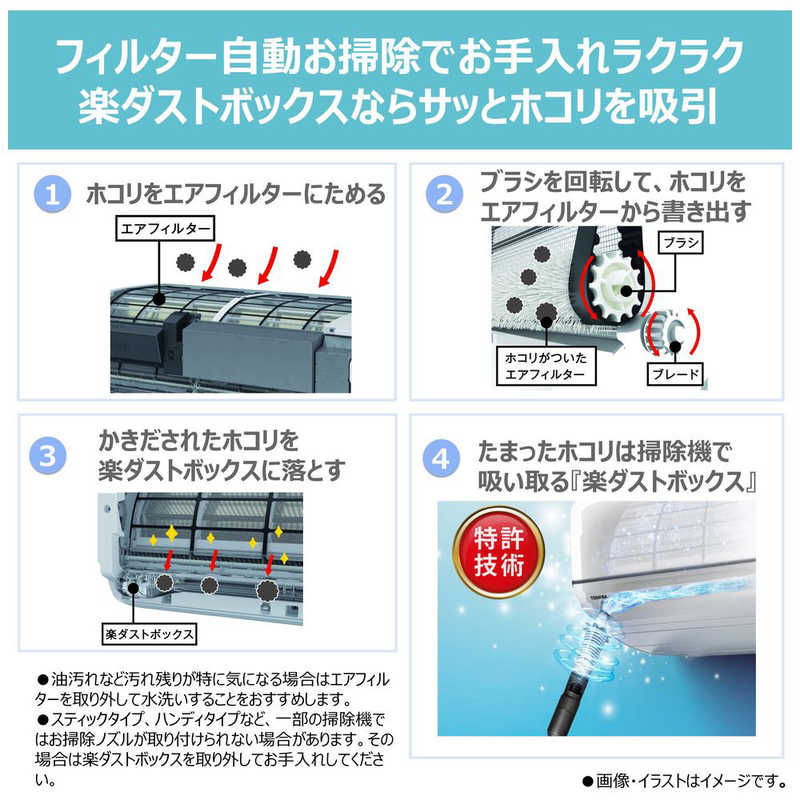 フィルター自動お掃除でお手入れラクラク
楽ダストボックスならサッとホコリを吸引

1 ホコリをエアフィルターにためる

エアフィルター

2 ブラシを回転して、ホコリをエアフィルターから書き出す

ブラシ

ホコリがついたエアフィルター

ブレード

3 かきだされたホコリを楽ダストボックスに落とす

楽ダストボックス

4 たまったホコリは掃除機で吸い取る『楽ダストボックス』

特許技術

TOSHIBA

●油汚れなど汚れ残りが特に気になる場合はエアフィルターを取り外して水洗いすることをおすすめします。
●スティックタイプ、ハンディタイプなど、一部の掃除機ではお掃除ノズルが取り付けられない場合があります。その場合は楽ダストボックスを取り外してお手入れしてください。

●画像・イラストはイメージです。