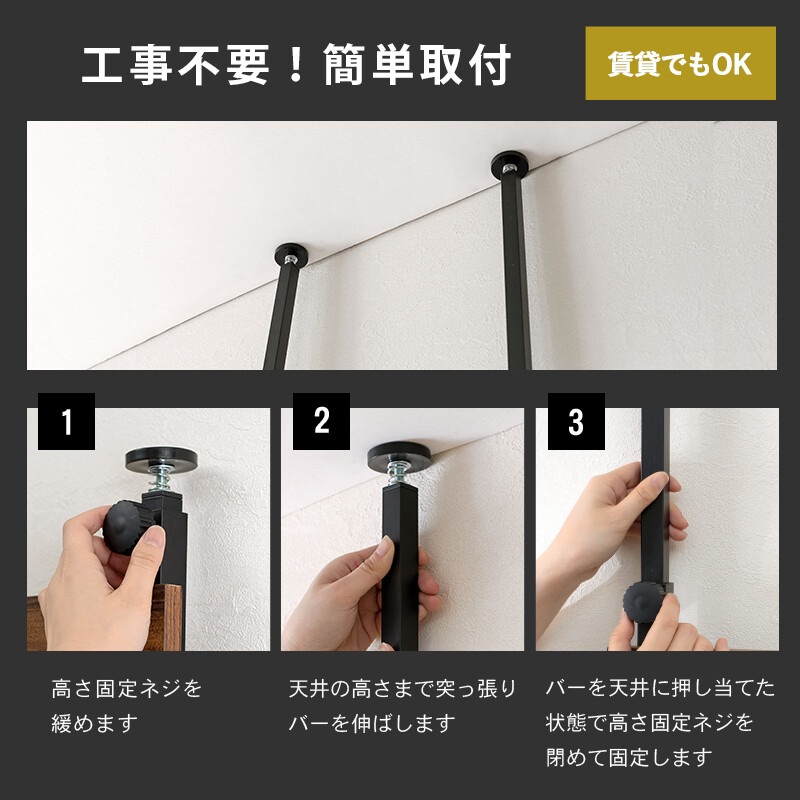 工事不要！簡単取付

賃貸でもOK

1

2

3

高さ固定ネジを緩めます

天井の高さまで突っ張りバーを伸ばします

バーを天井に押し当てた状態で高さ固定ネジを閉めて固定します