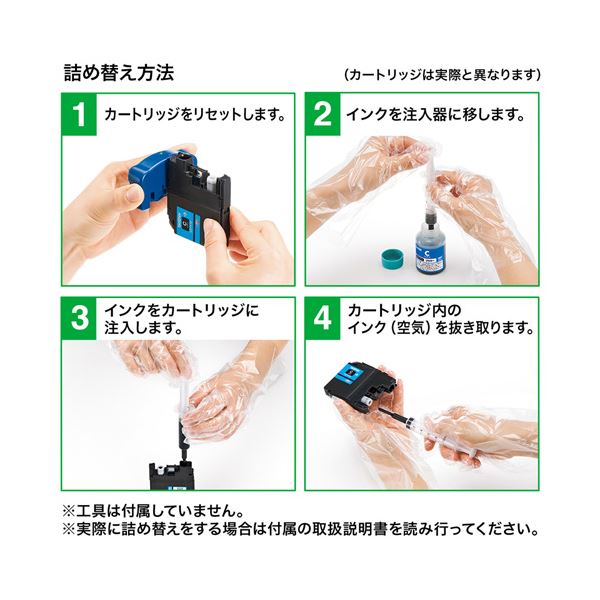 詰め替え方法

（カートリッジは実際と異なります）

1 カートリッジをリセットします。

2 インクを注入器に移します。

C

3 インクをカートリッジに注入します。

4 カートリッジ内のインク（空気）を抜き取ります。

※工具は付属していません。
※実際に詰め替えをする場合は付属の取扱説明書を読み行ってください。