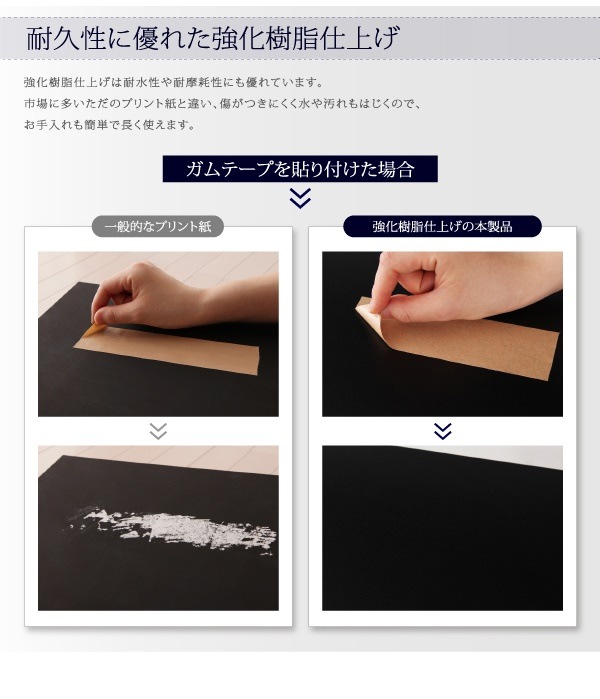 耐久性に優れた強化樹脂仕上げ

強化樹脂仕上げは耐水性や耐摩耗性にも優れています。
市場に多いただのプリント紙と違い、傷がつきにくく水や汚れもはじくので、
お手入れも簡単で長く使えます。

ガムテープを貼り付けた場合

一般的なプリント紙

強化樹脂仕上げの本製品