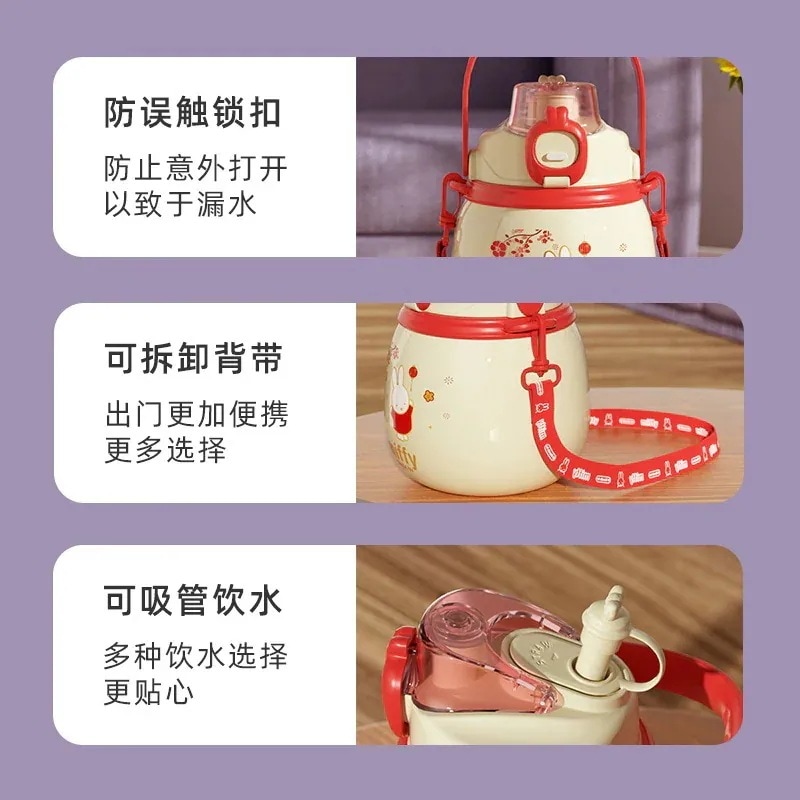 防误触锁扣

防止意外打开
以致于漏水

可拆卸背带

出门更加便携
更多选择

可吸管饮水

多种饮水选择
更贴心