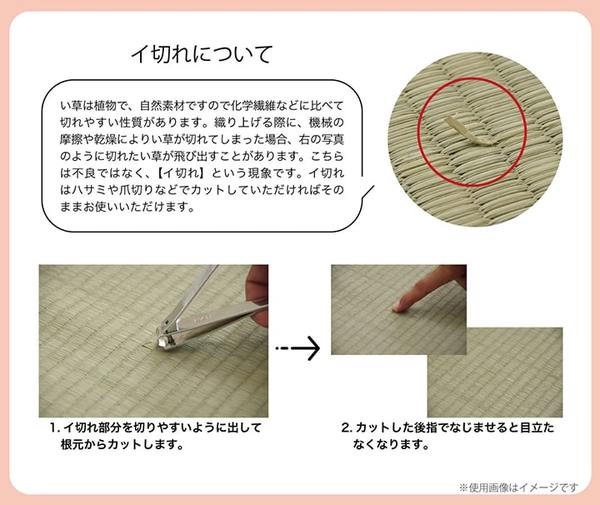 イ切れについて

い草は植物で、自然素材ですので化学繊維などに比べて切れやすい性質があります。織り上げる際に、機械の摩擦や乾燥によりい草が切れてしまった場合、右の写真のように切れたい草が飛び出すことがあります。こちらは不良ではなく、【イ切れ】という現象です。イ切れはハサミや爪切りなどでカットしていただければそのままお使いいただけます。

1. イ切れ部分を切りやすいように出して根元からカットします。

2. カットした後指でなじませると目立たなくなります。

※使用画像はイメージです