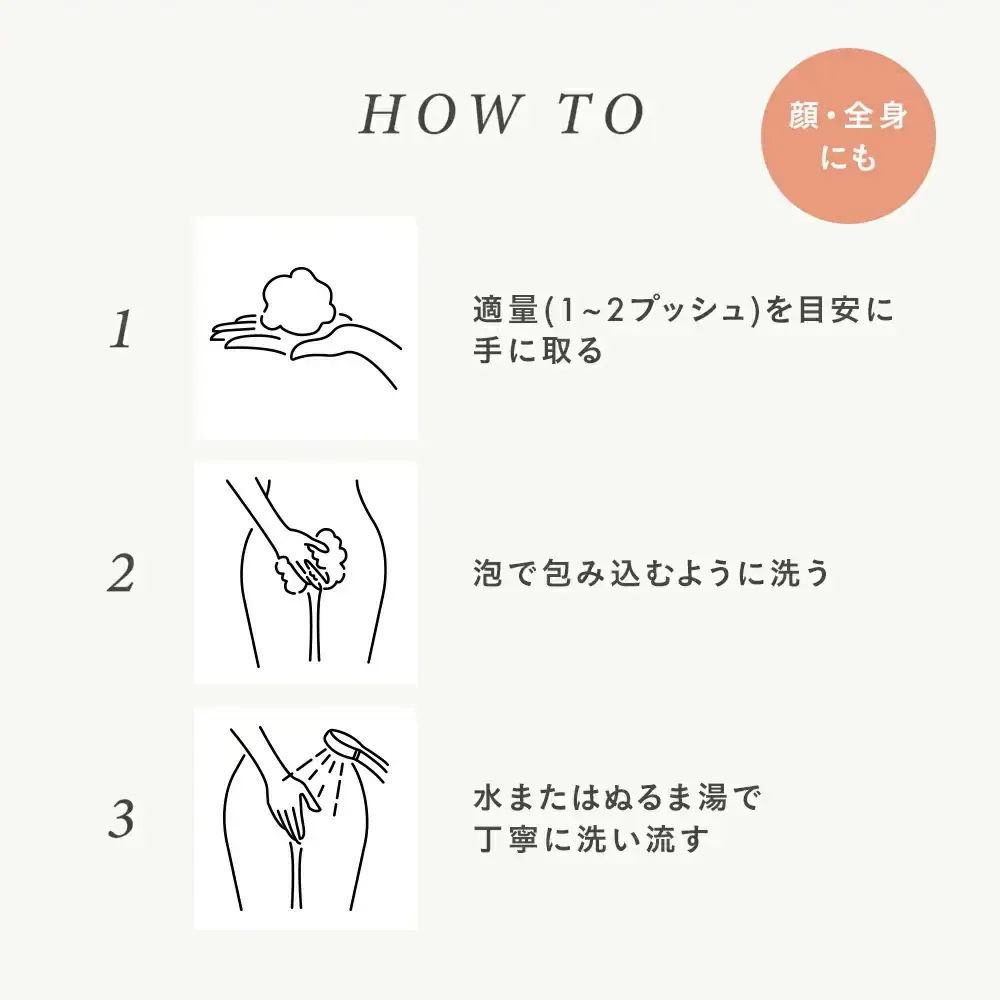 HOW TO

顔・全身にも

1

適量(1~2プッシュ)を目安に手に取る

2

泡で包み込むように洗う

3

水またはぬるま湯で丁寧に洗い流す