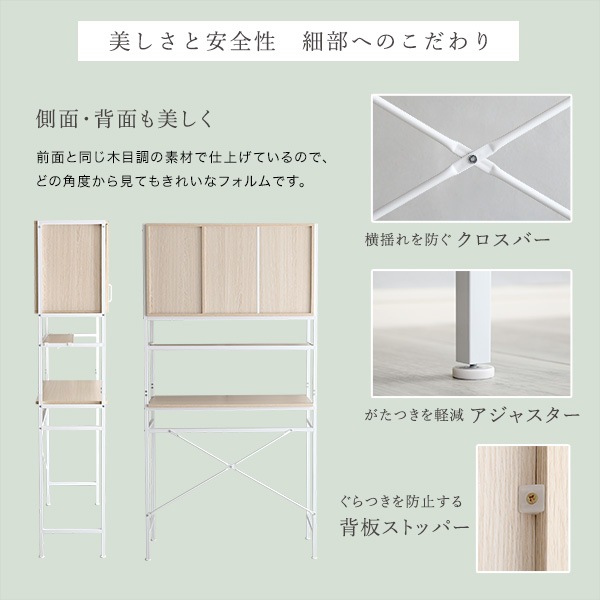 美しさと安全性　細部へのこだわり

側面・背面も美しく

前面と同じ木目調の素材で仕上げているので、どの角度から見てもきれいなフォルムです。

横揺れを防ぐ クロスバー

がたつきを軽減 アジャスター

ぐらつきを防止する
背板ストッパー